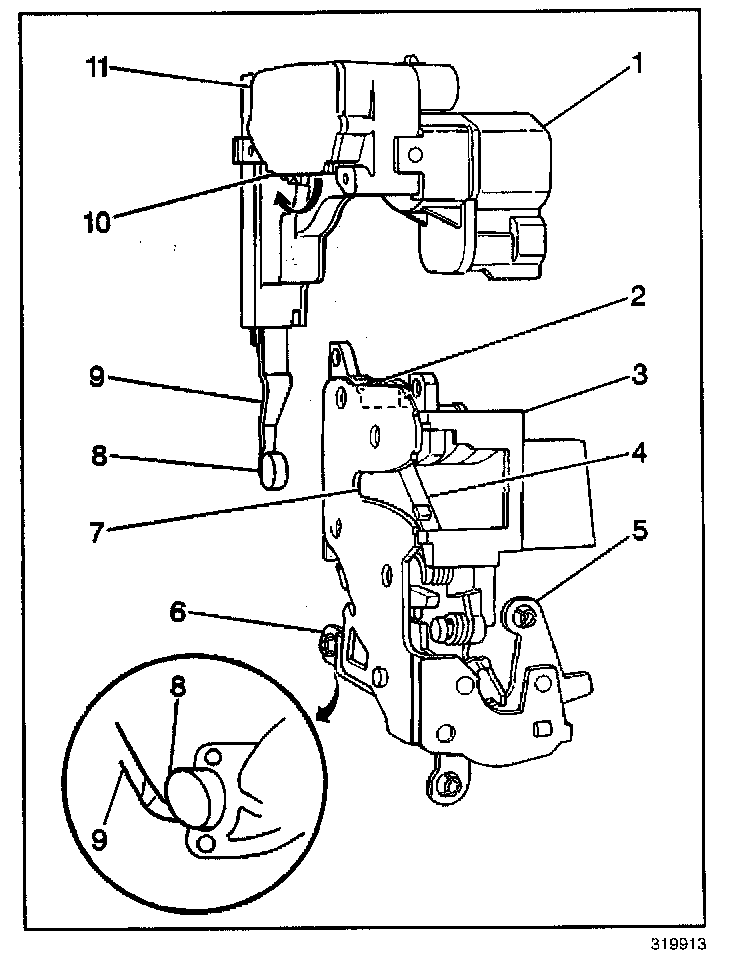 11
1
10
2
9
3
8
4
7
5
6
8
9
319913