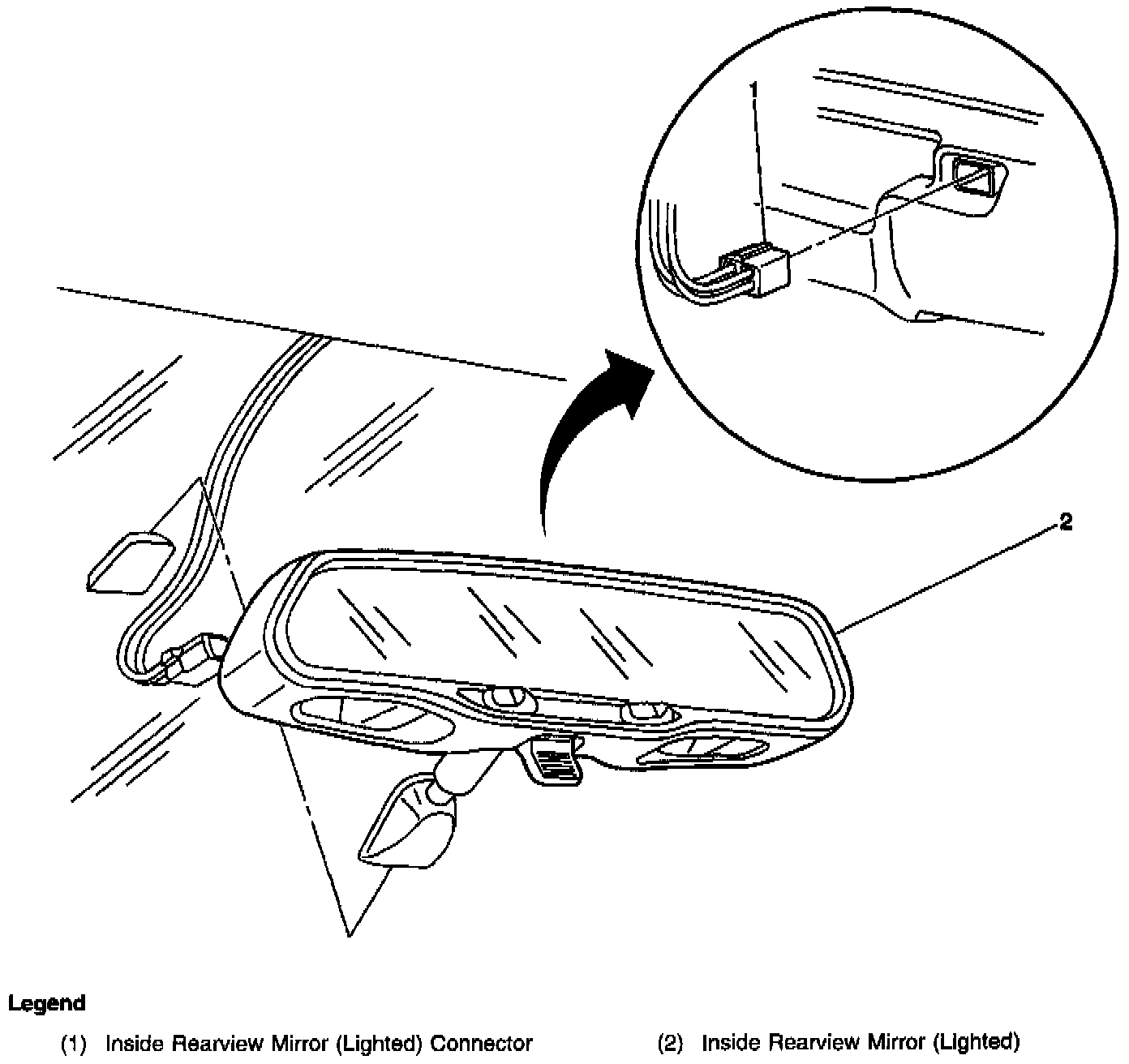 1

2

Legend

(1) Inside Rearview Mirror (Lighted) Connector

(2) Inside Rearview Mirror (Lighted)