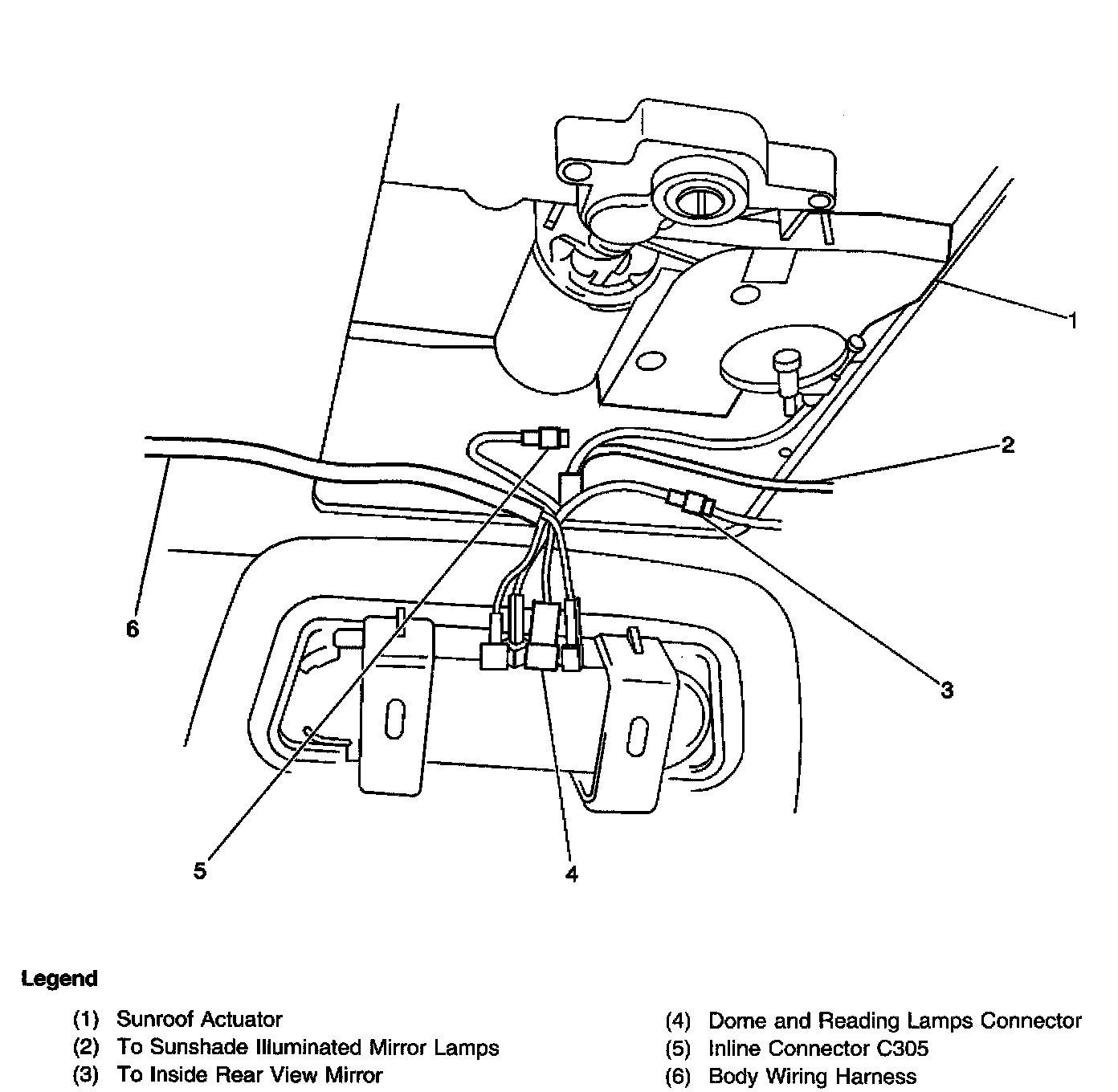 1

2

6

3

5

4

Legend

(1) Sunroof Actuator
(2) To Sunshade Illuminated Mirror Lamps
(3) To Inside Rear View Mirror

(4) Dome and Reading Lamps Connector
(5) Inline Connector C305
(6) Body Wiring Harness