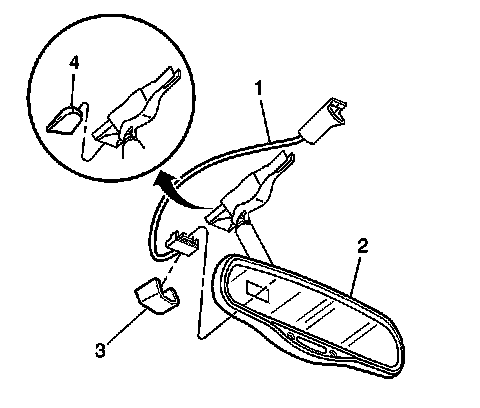 4
1
2
3