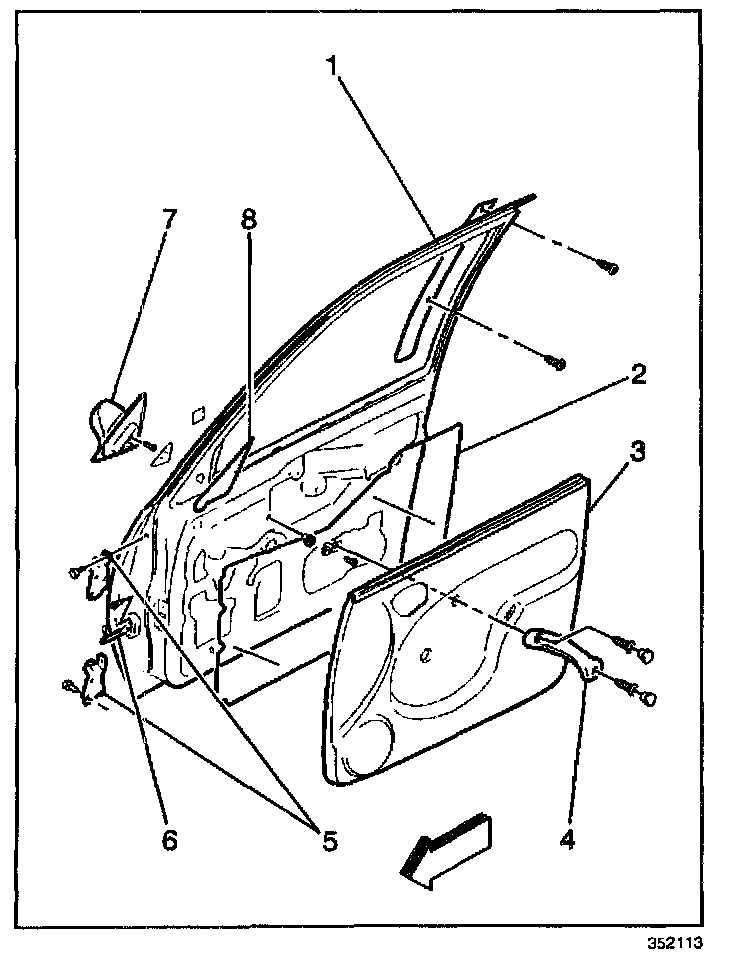 1
7
8
2
3
6
5
4
352113