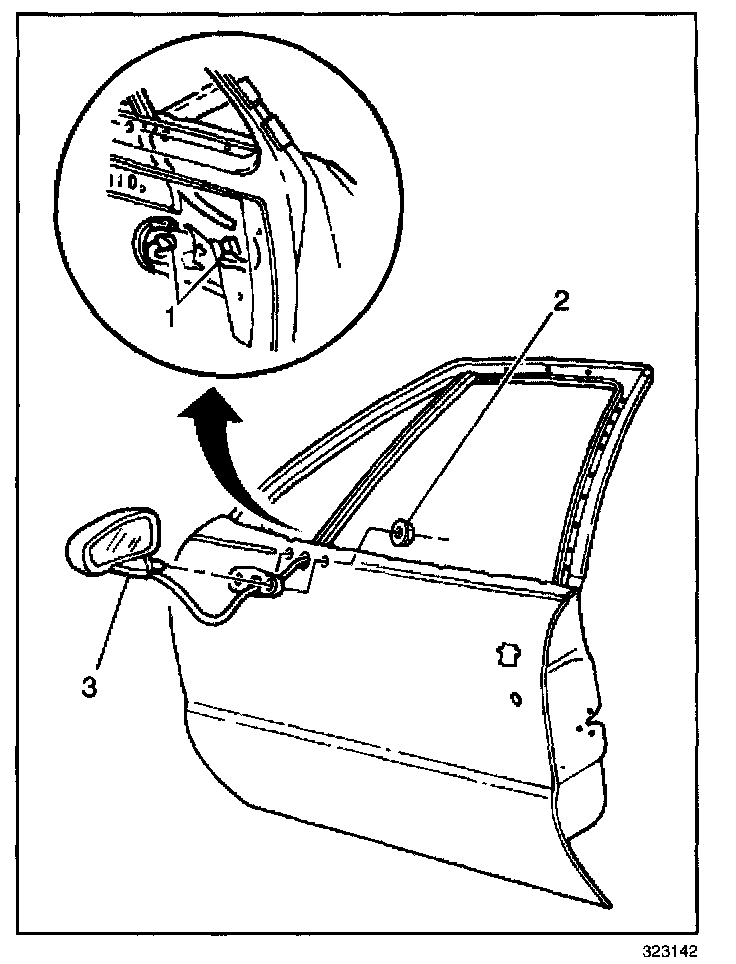 1
2
3
323142