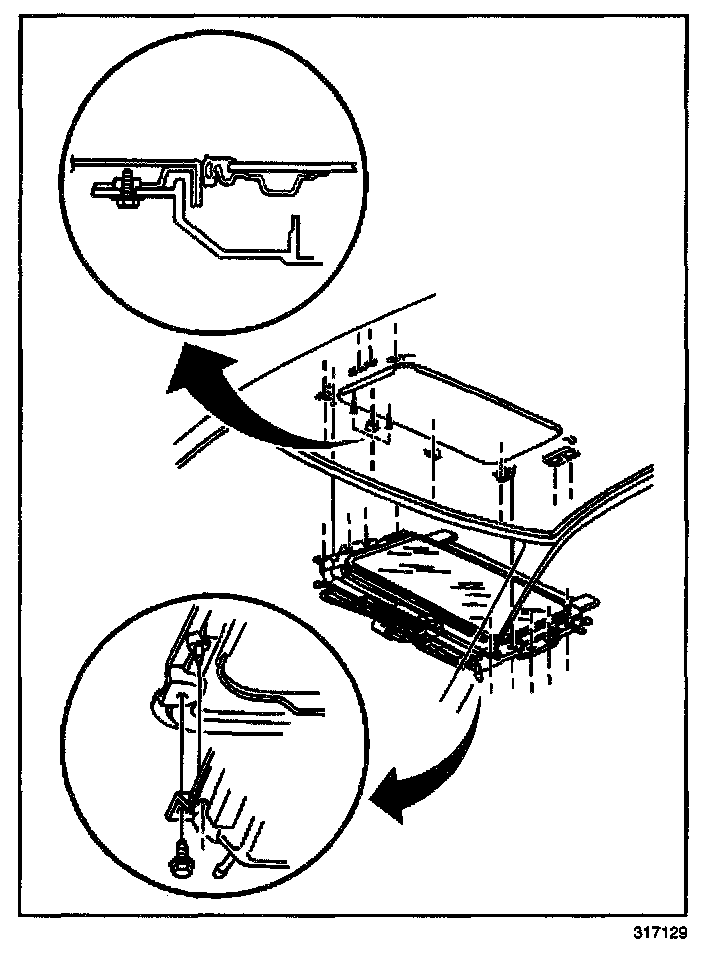 317129