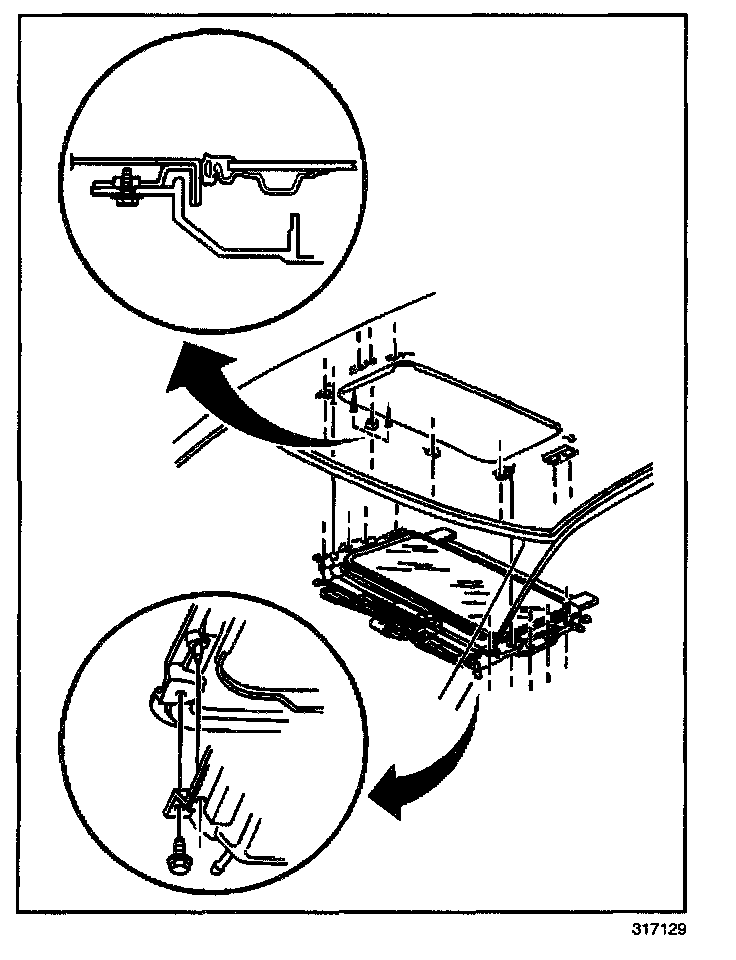 317129