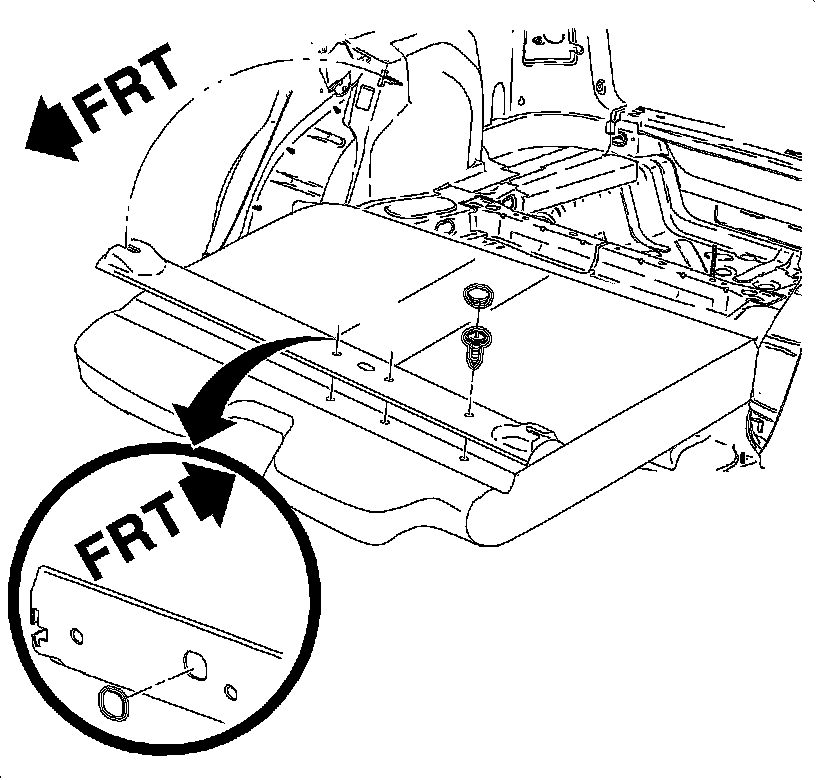 FRT

FRT