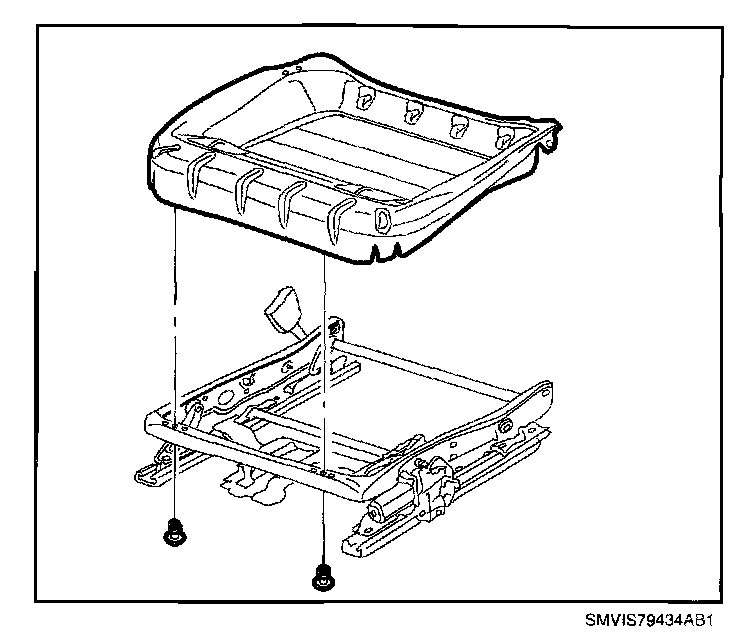 SMVIS79434AB1