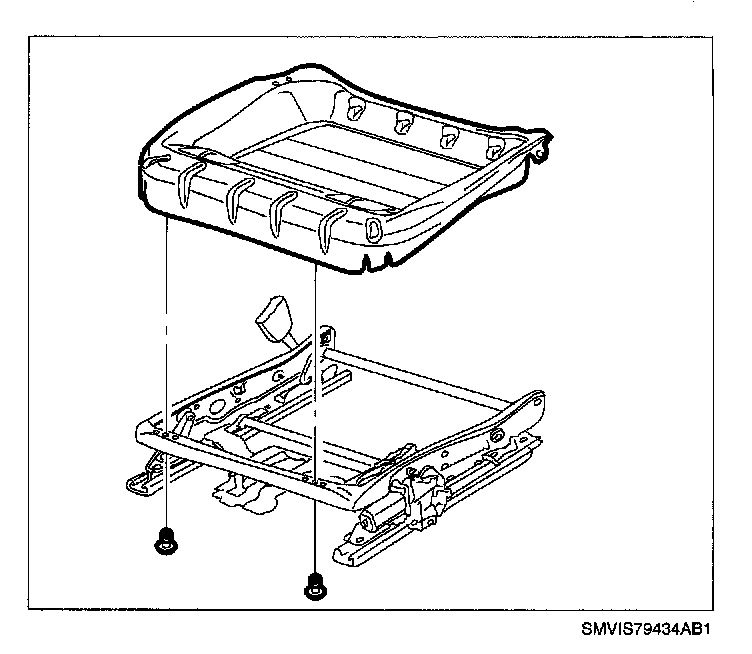 SMVIS79434AB1