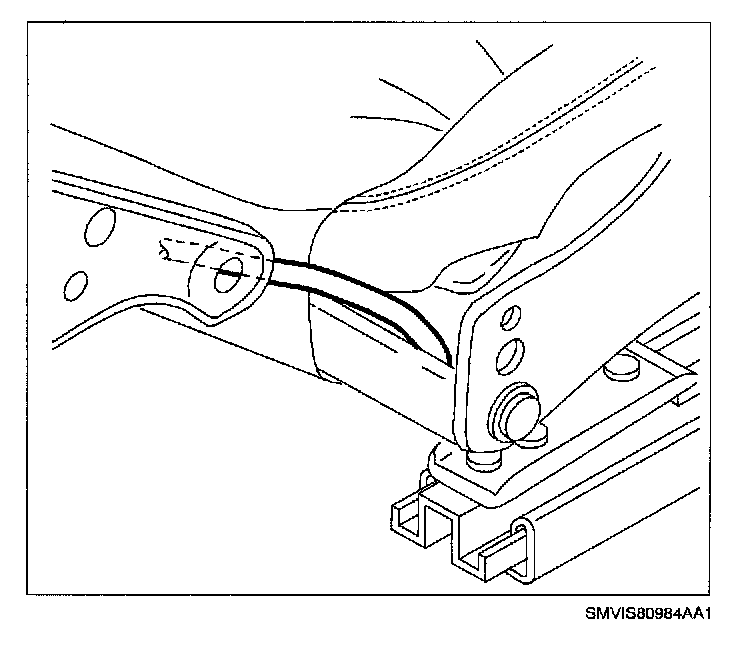 SMVIS80984AA1