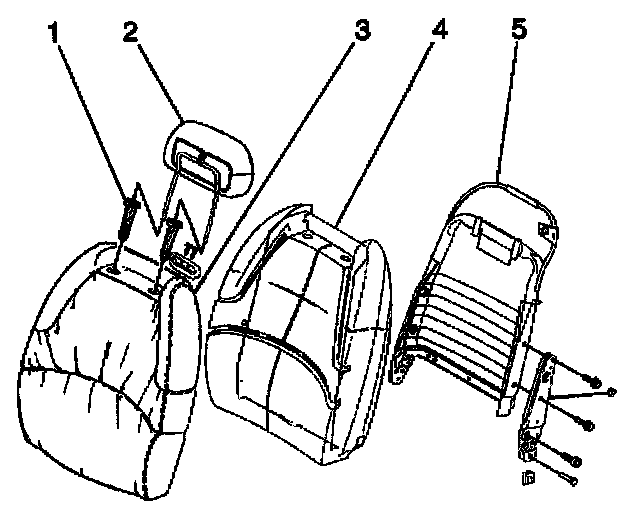 1
2
3
4
5