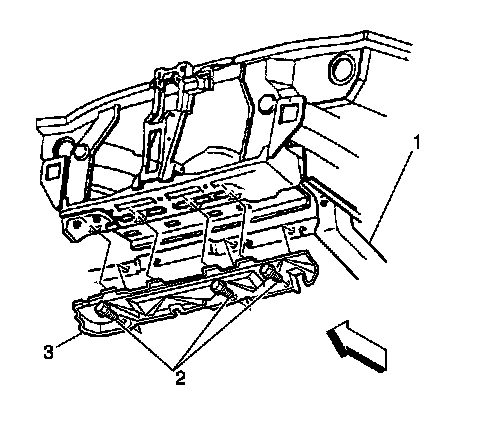 1
3
2