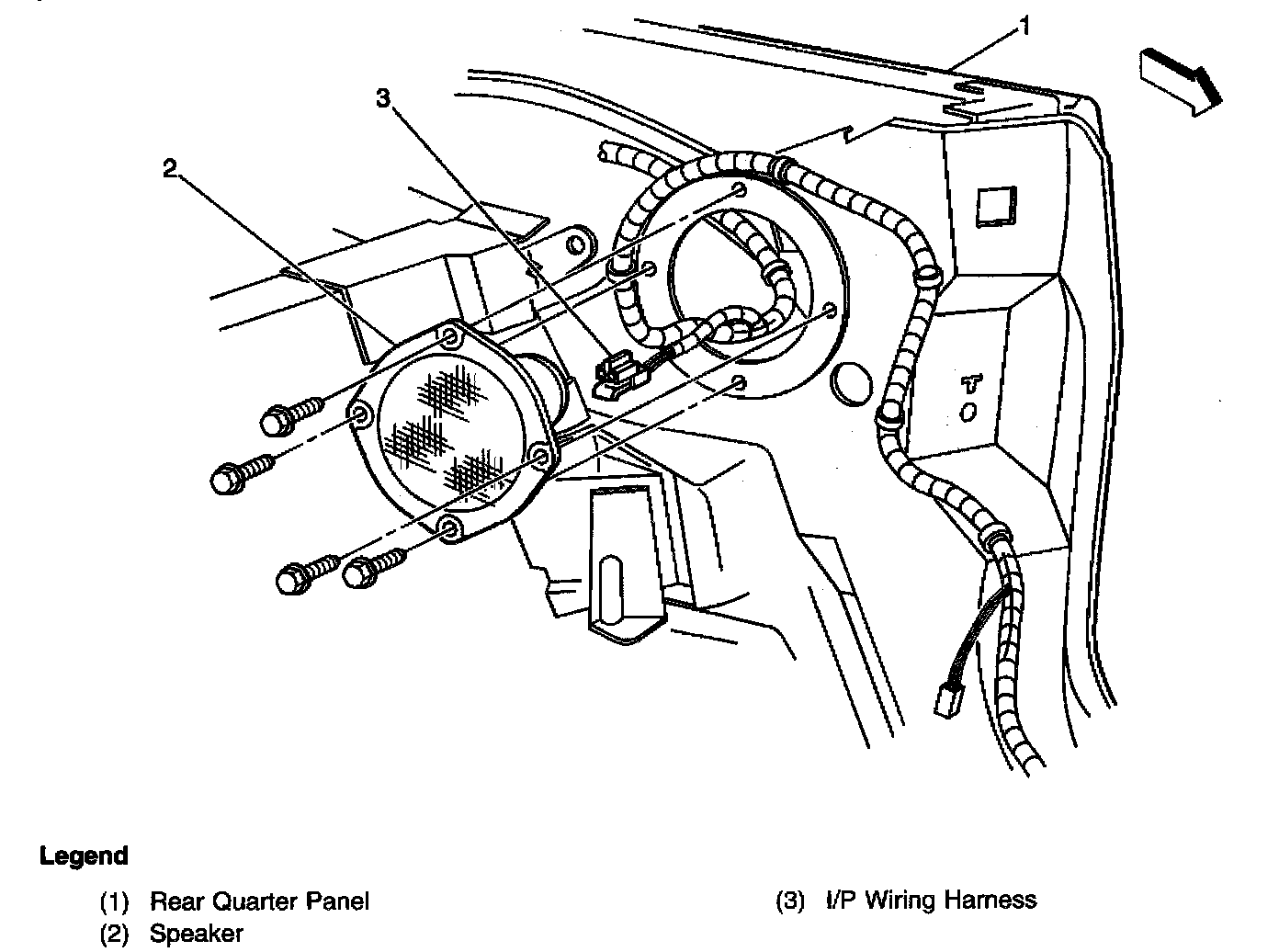 1

3

2

Legend

(1) Rear Quarter Panel

(2) Speaker

(3) I/P Wiring Harness