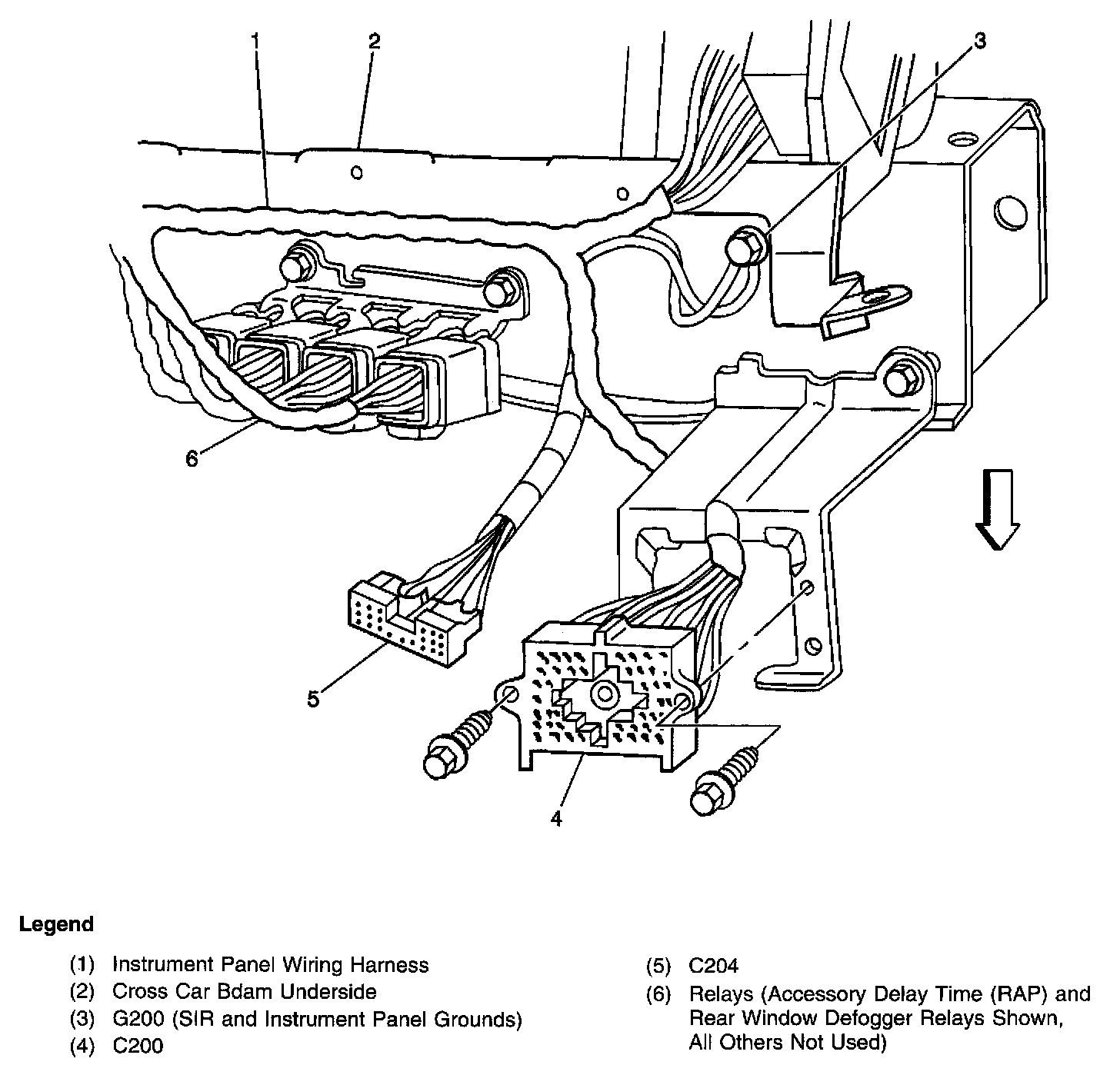 1
2
3
6
5
4

Legend

(1) Instrument Panel Wiring Harness
(2) Cross Car Bdam Underside
(3) G200 (SIR and Instrument Panel Grounds)
(4) C200
(5) C204
(6) Relays (Accessory Delay Time (RAP) and Rear Window Defogger Relays Shown, All Others Not Used)