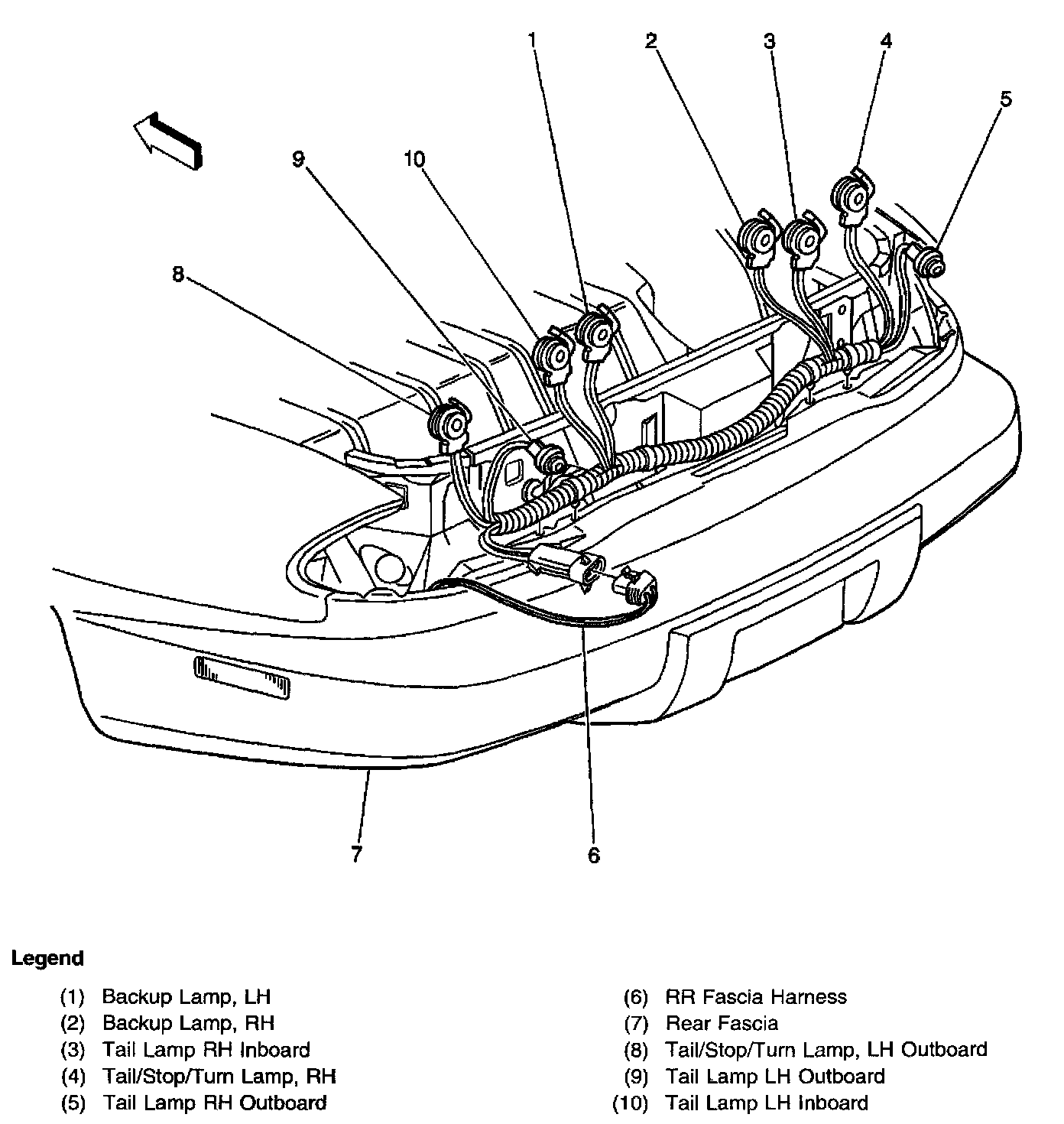 1
2
3
4
5
9
10
8
7
6

Legend

(1) Backup Lamp, LH
(2) Backup Lamp, RH
(3) Tail Lamp RH Inboard
(4) Tail/Stop/Turn Lamp, RH
(5) Tail Lamp RH Outboard

(6) RR Fascia Harness
(7) Rear Fascia
(8) Tail/Stop/Turn Lamp, LH Outboard
(9) Tail Lamp LH Outboard
(10) Tail Lamp LH Inboard