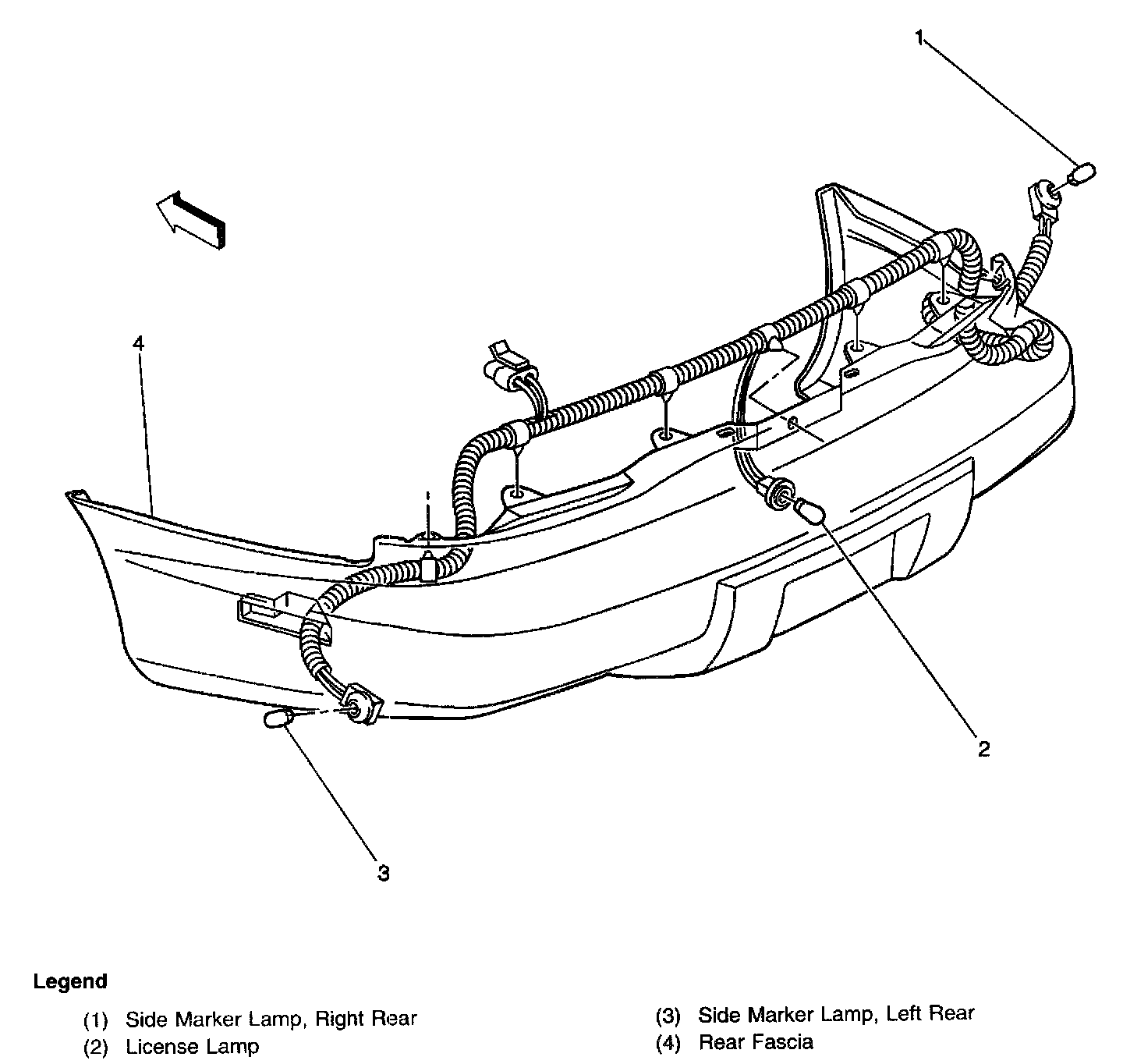 1

4

2

3

Legend

(1) Side Marker Lamp, Right Rear
(2) License Lamp

(3) Side Marker Lamp, Left Rear
(4) Rear Fascia