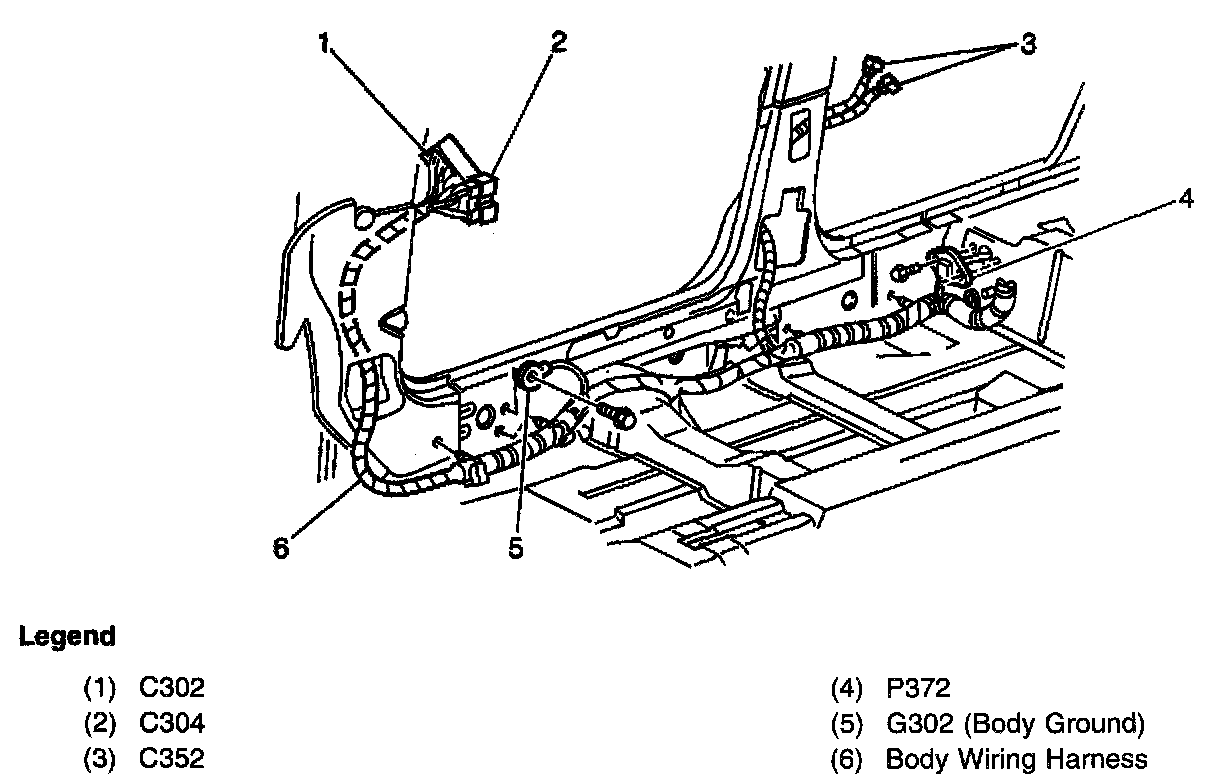 1
2
3
4
6
5

Legend

(1) C302
(2) C304
(3) C352

(4) P372
(5) G302 (Body Ground)
(6) Body Wiring Harness