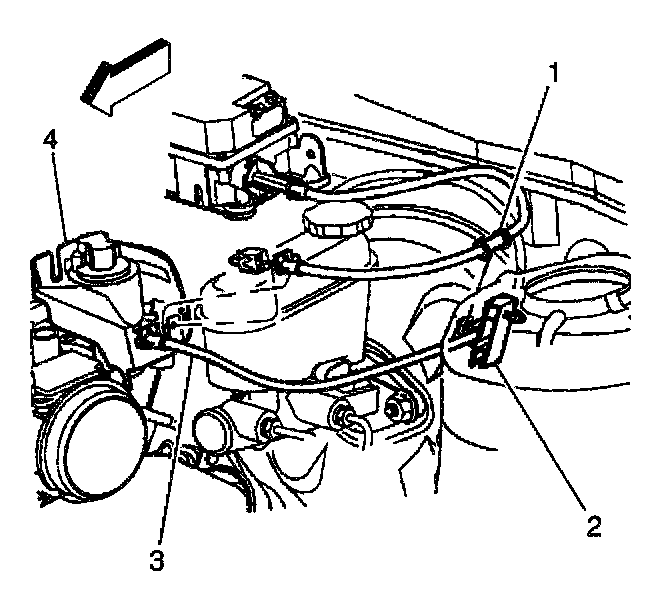 1
4
2
3