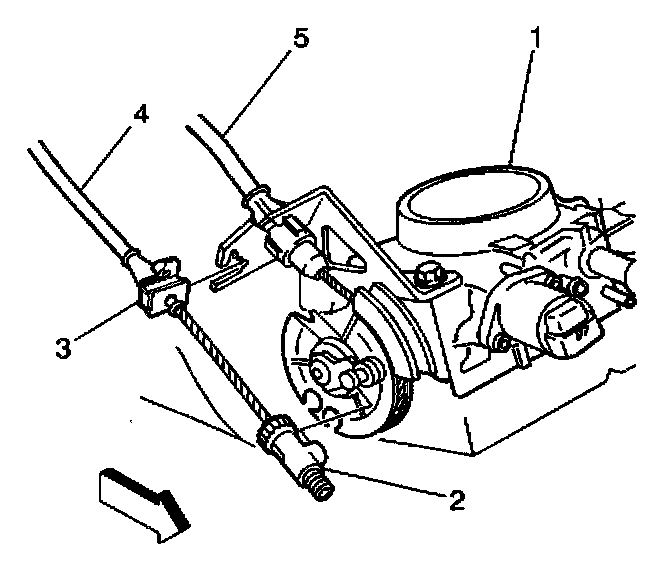 5
1
4
3
2