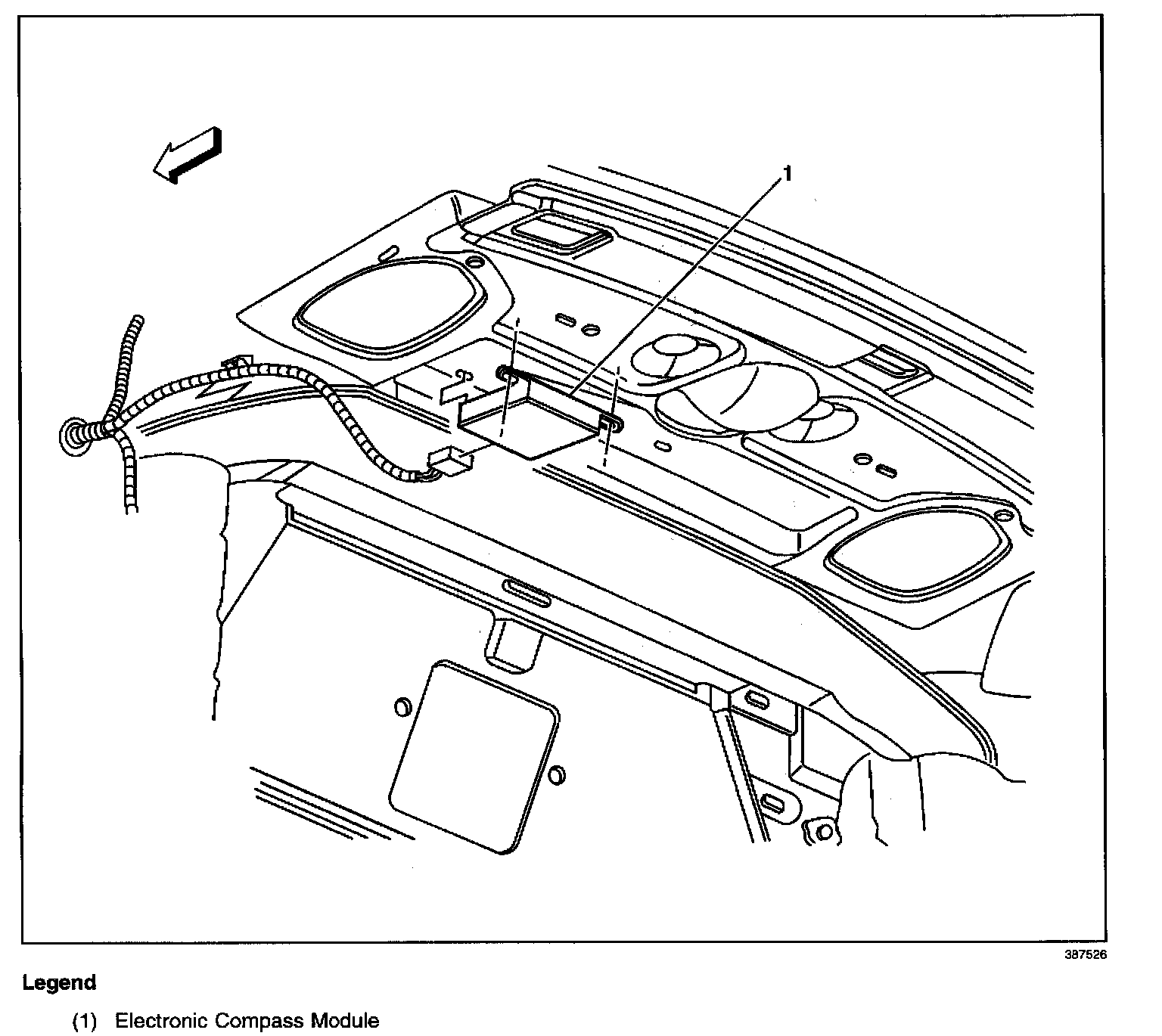 1

387526

Legend

(1) Electronic Compass Module