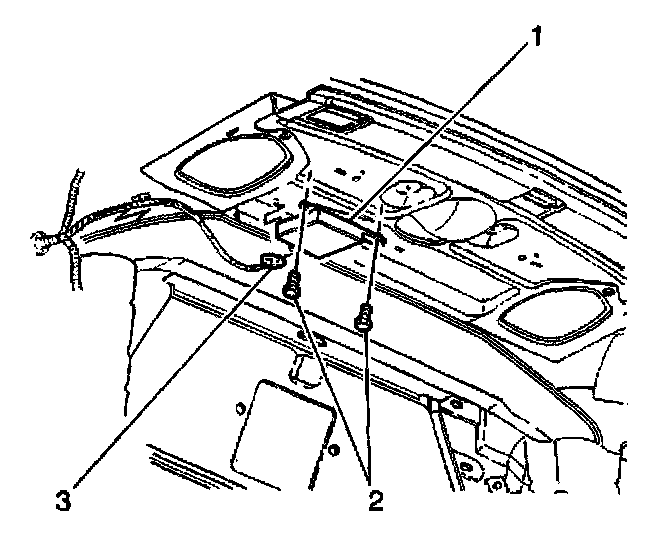 1

3

2