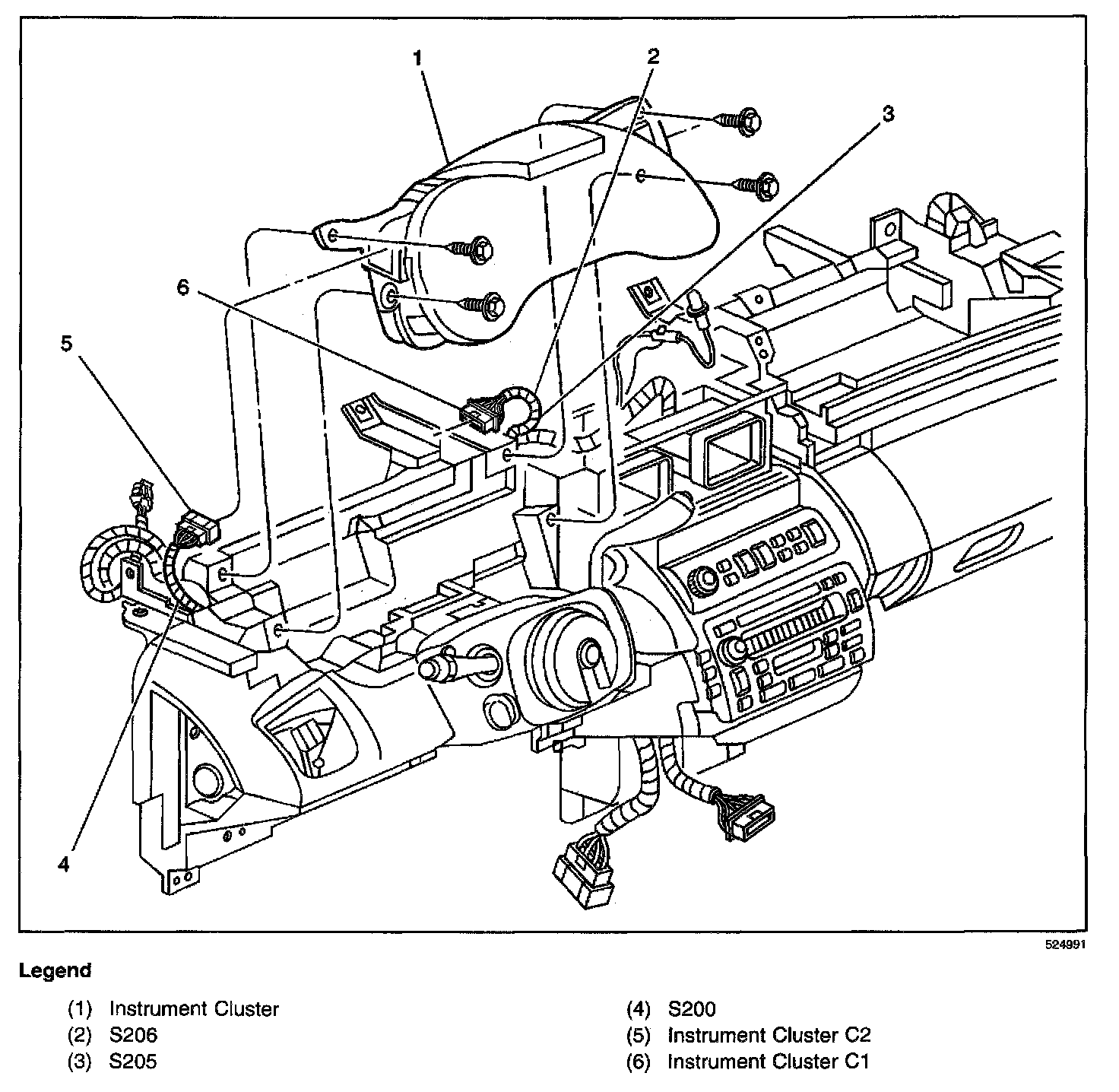 1
2
3
6
5
4

524991

Legend

(1) Instrument Cluster
(2) S206
(3) S205

(4) S200
(5) Instrument Cluster C2
(6) Instrument Cluster C1