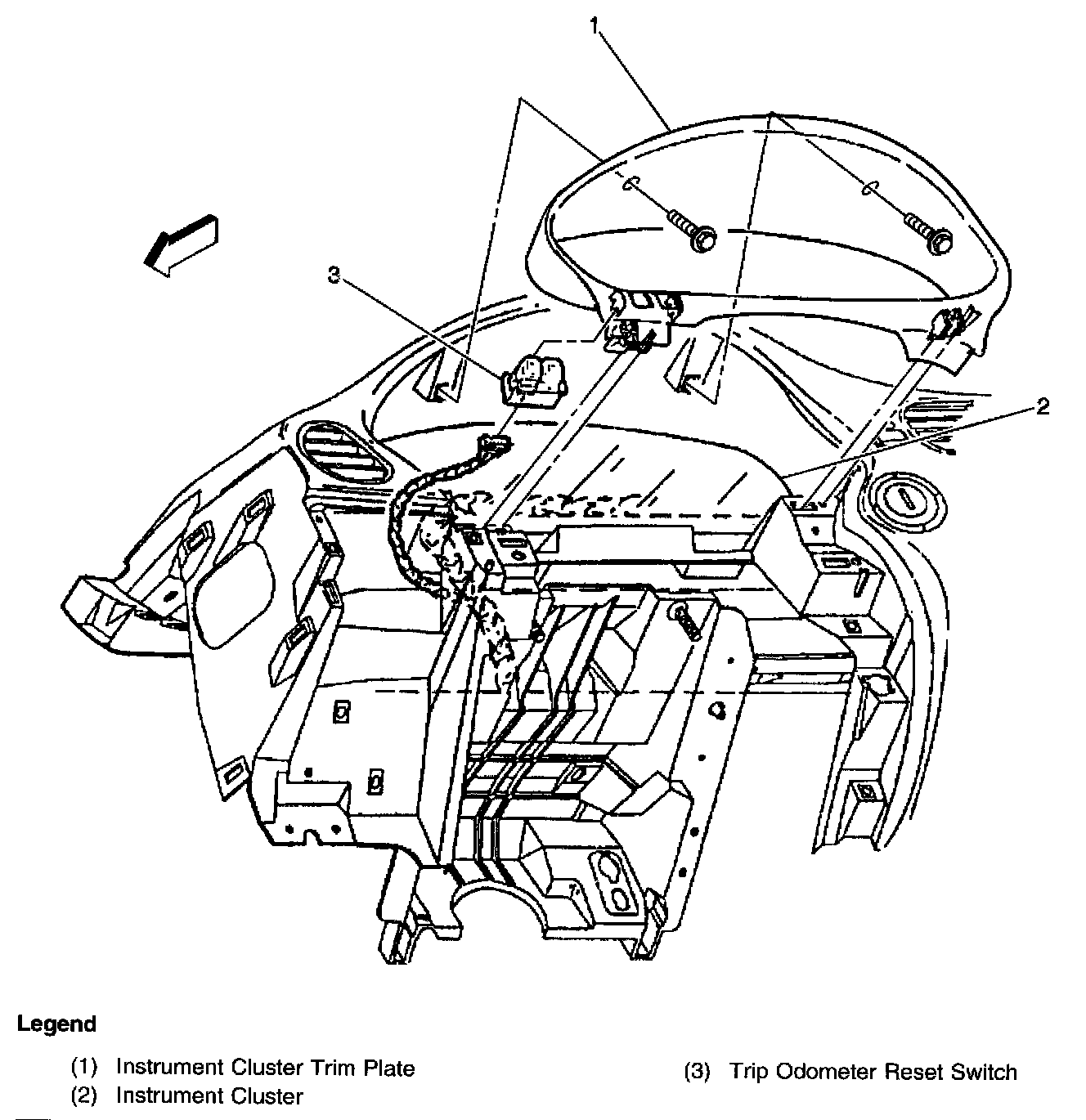 1

3

2

Legend

(1) Instrument Cluster Trim Plate
(2) Instrument Cluster

(3) Trip Odometer Reset Switch