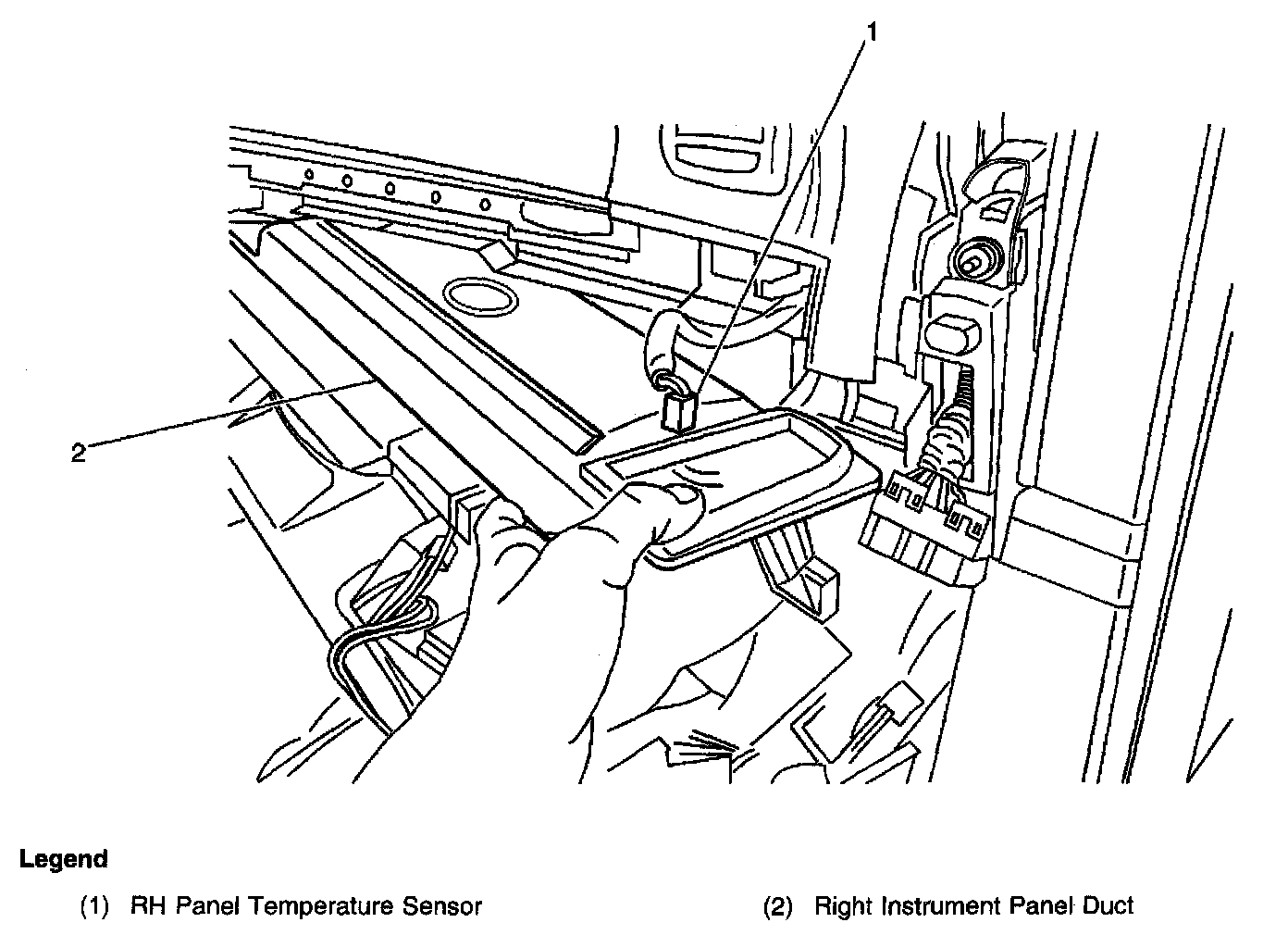 1

2

Legend

(1) RH Panel Temperature Sensor

(2) Right Instrument Panel Duct