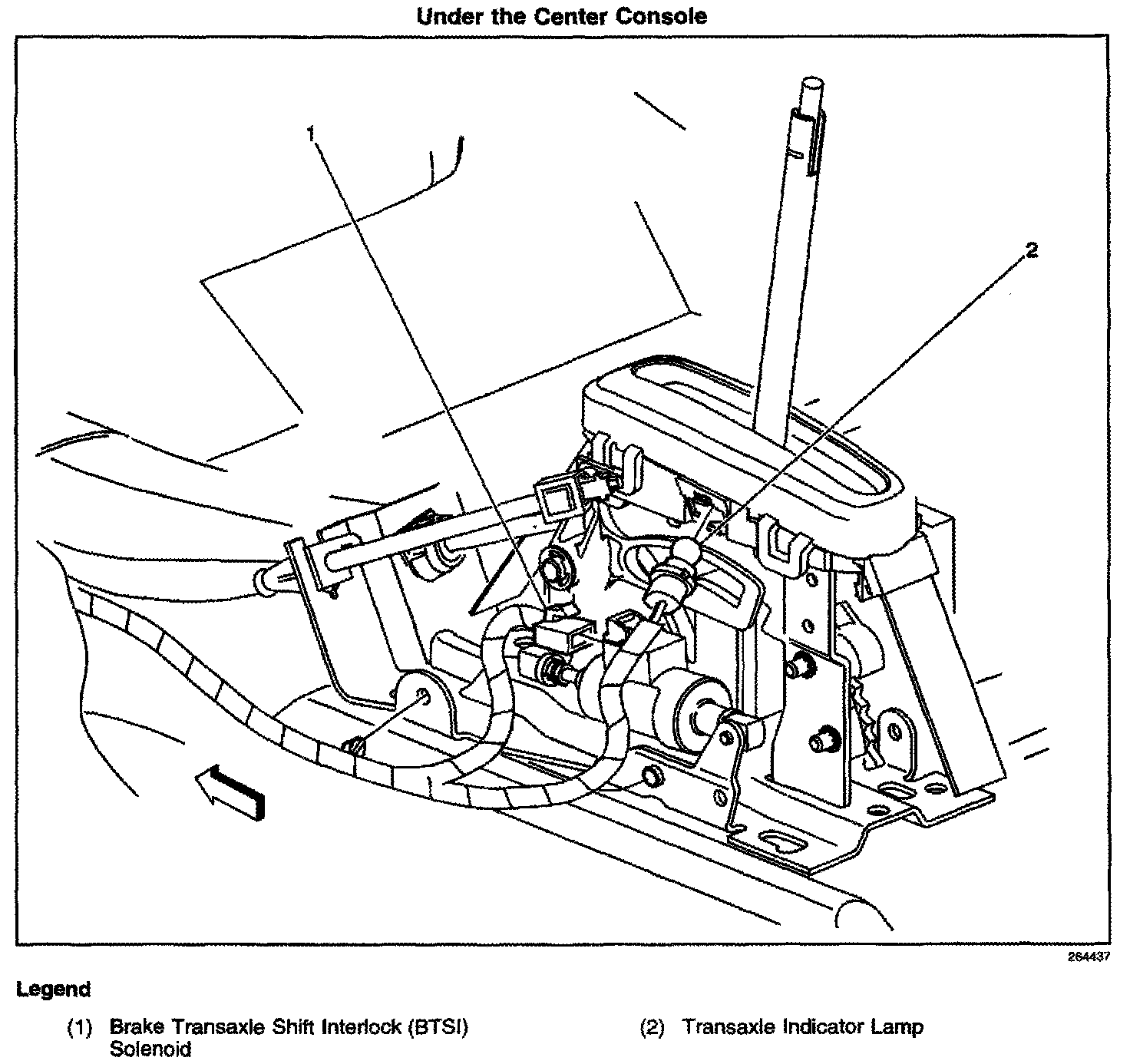 Under the Center Console

1

2

264437

Legend

(1) Brake Transaxle Shift Interlock (BTSI) Solenoid

(2) Transaxle Indicator Lamp