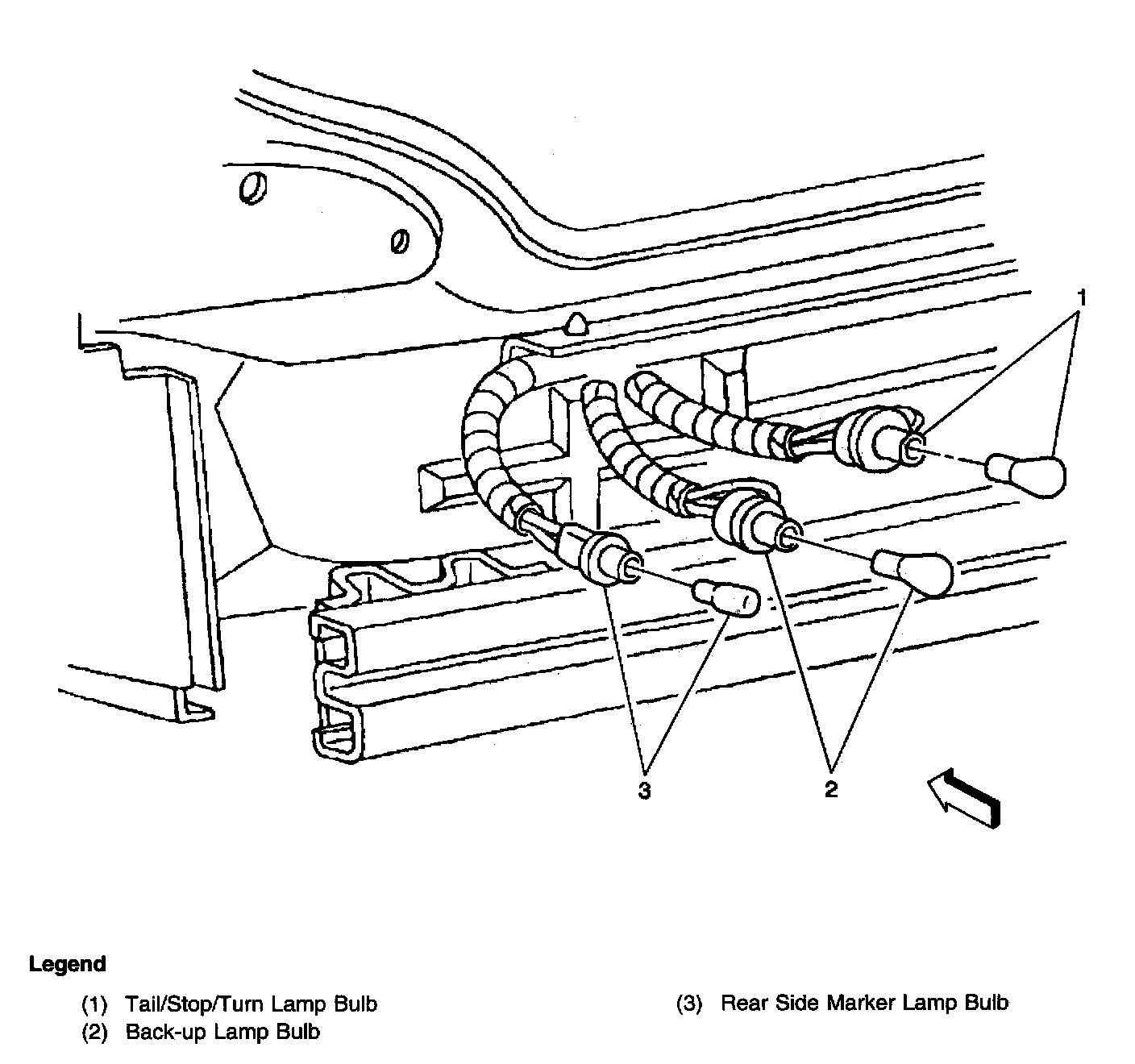 1

3

2

Legend

(1) Tail/Stop/Turn Lamp Bulb

(2) Back-up Lamp Bulb

(3) Rear Side Marker Lamp Bulb