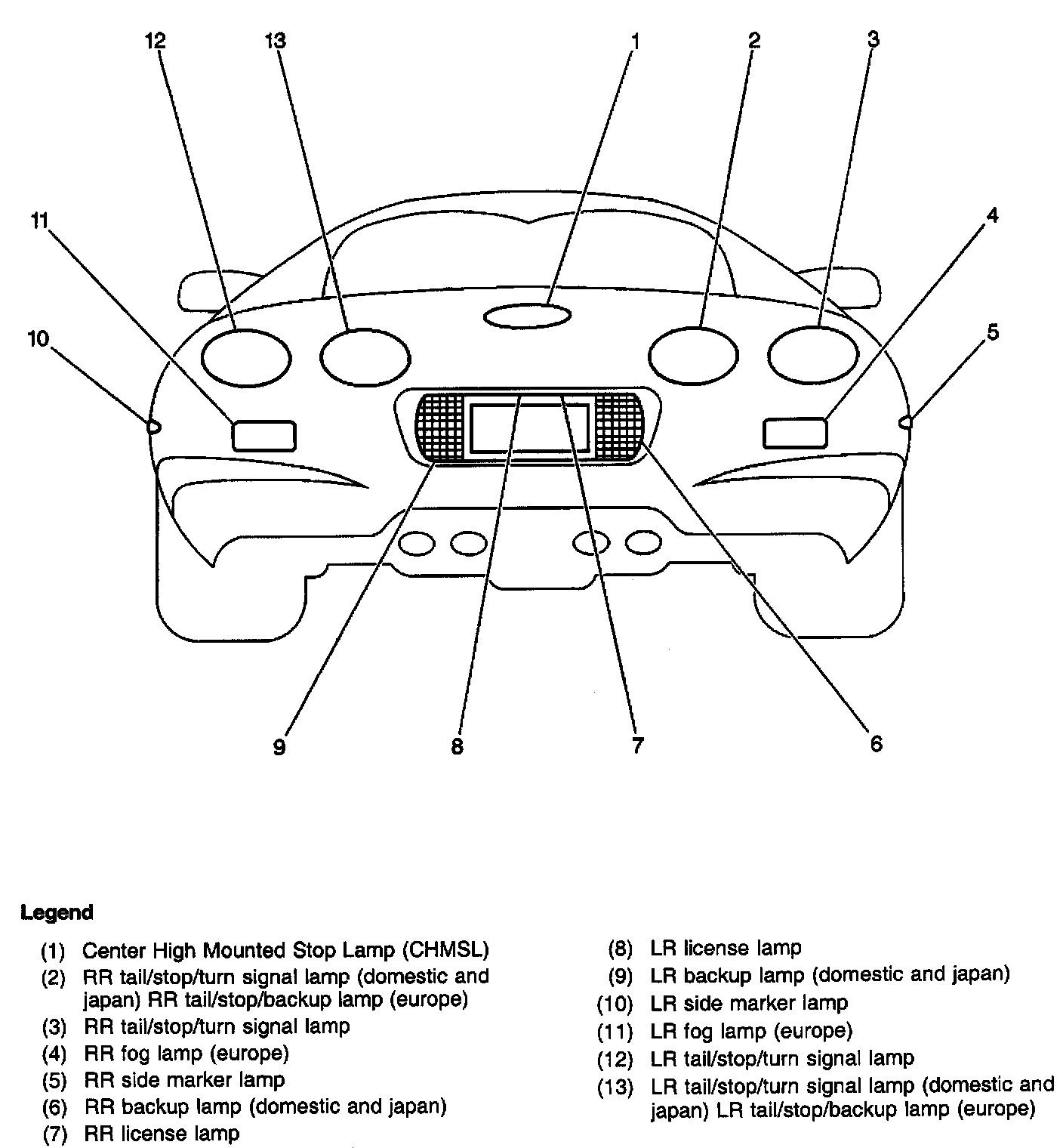 12
13
1
2
3
11
4
10
5
9
8
7
6

Legend

(1) Center High Mounted Stop Lamp (CHMSL)
(2) RR tail/stop/turn signal lamp (domestic and japan) RR tail/stop/backup lamp (europe)
(3) RR tail/stop/turn signal lamp
(4) RR fog lamp (europe)
(5) RR side marker lamp
(6) RR backup lamp (domestic and japan)
(7) RR license lamp

(8) LR license lamp
(9) LR backup lamp (domestic and japan)
(10) LR side marker lamp
(11) LR fog lamp (europe)
(12) LR tail/stop/turn signal lamp
(13) LR tail/stop/turn signal lamp (domestic and japan) LR tail/stop/backup lamp (europe)