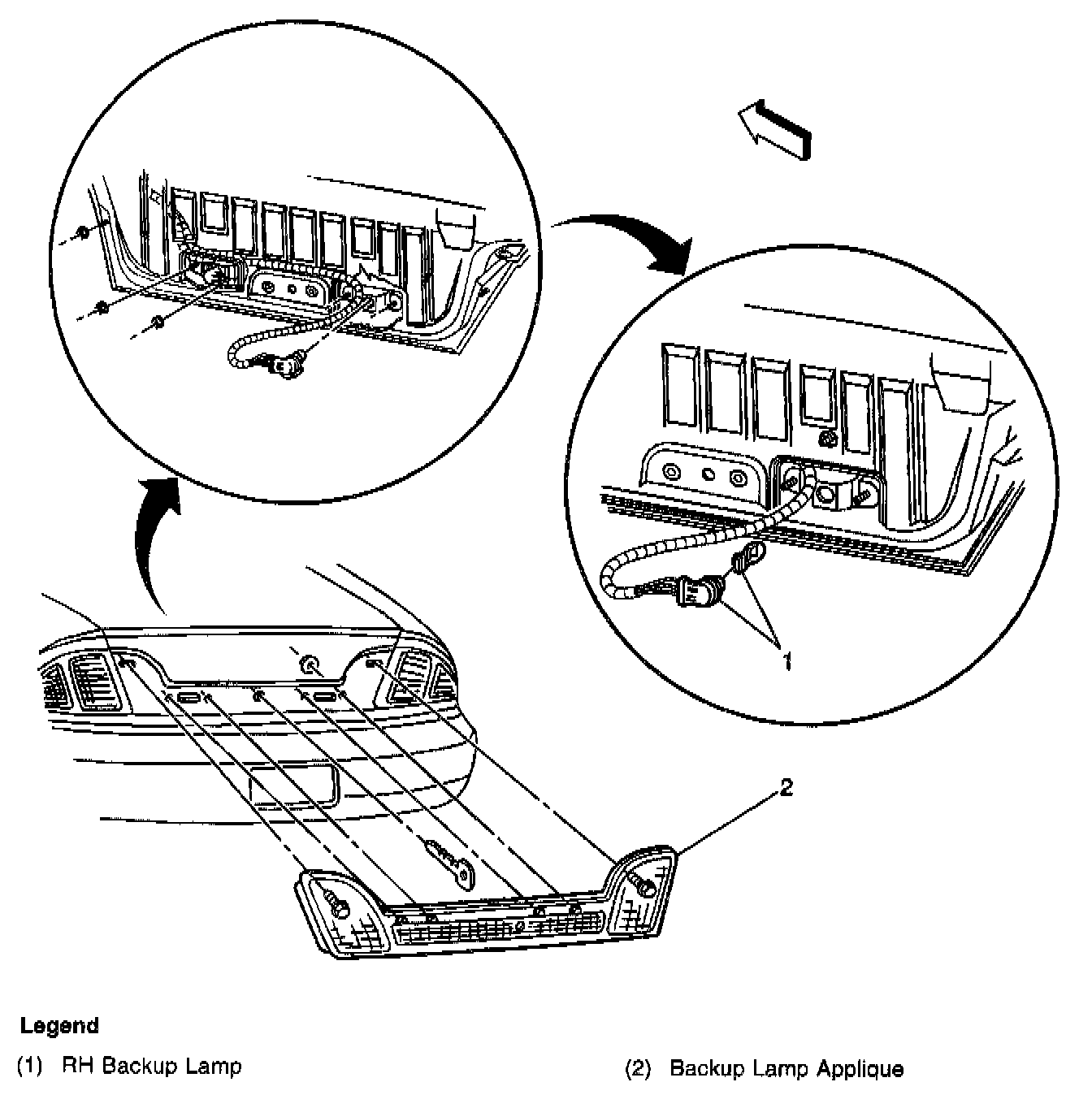 1

2

Legend

(1) RH Backup Lamp

(2) Backup Lamp Applique