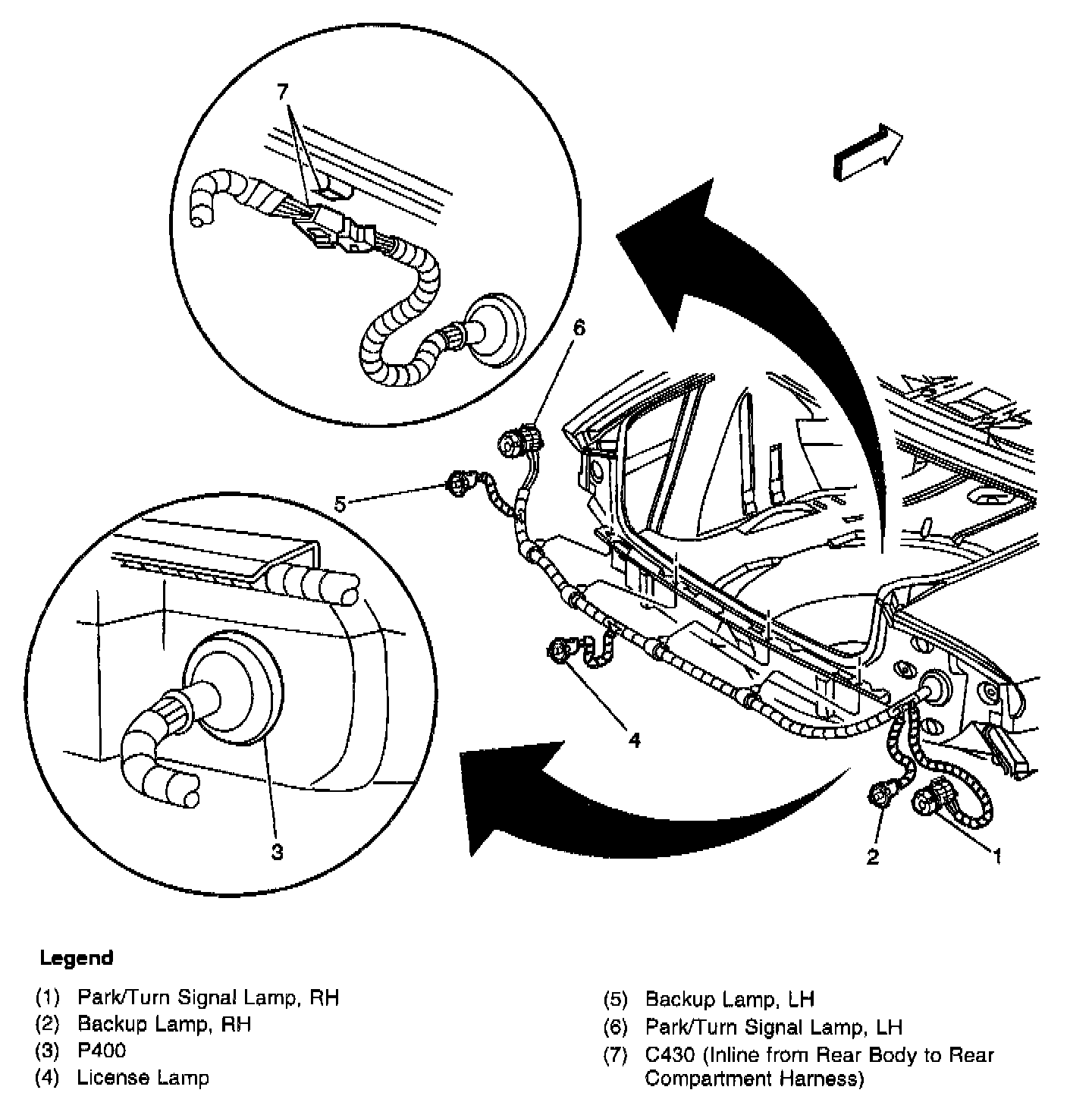 7

6

5

4

3

2

1

Legend

(1) Park/Turn Signal Lamp, RH
(2) Backup Lamp, RH
(3) P400
(4) License Lamp

(5) Backup Lamp, LH
(6) Park/Turn Signal Lamp, LH
(7) C430 (Inline from Rear Body to Rear Compartment Harness)