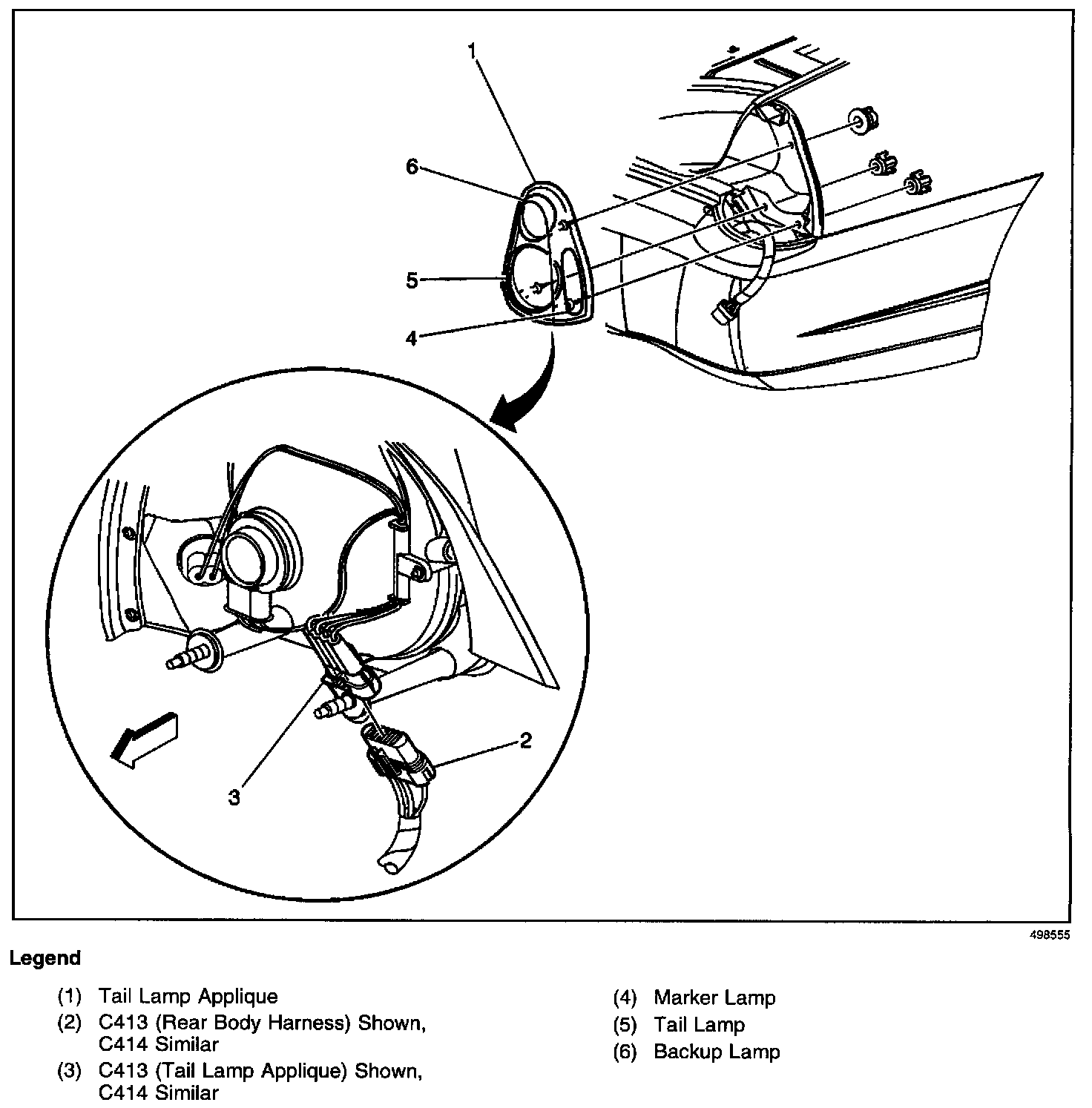 1

6

5

4

2

3

498555

Legend

(1) Tail Lamp Applique
(2) C413 (Rear Body Harness) Shown, C414 Similar
(3) C413 (Tail Lamp Applique) Shown, C414 Similar

(4) Marker Lamp
(5) Tail Lamp
(6) Backup Lamp