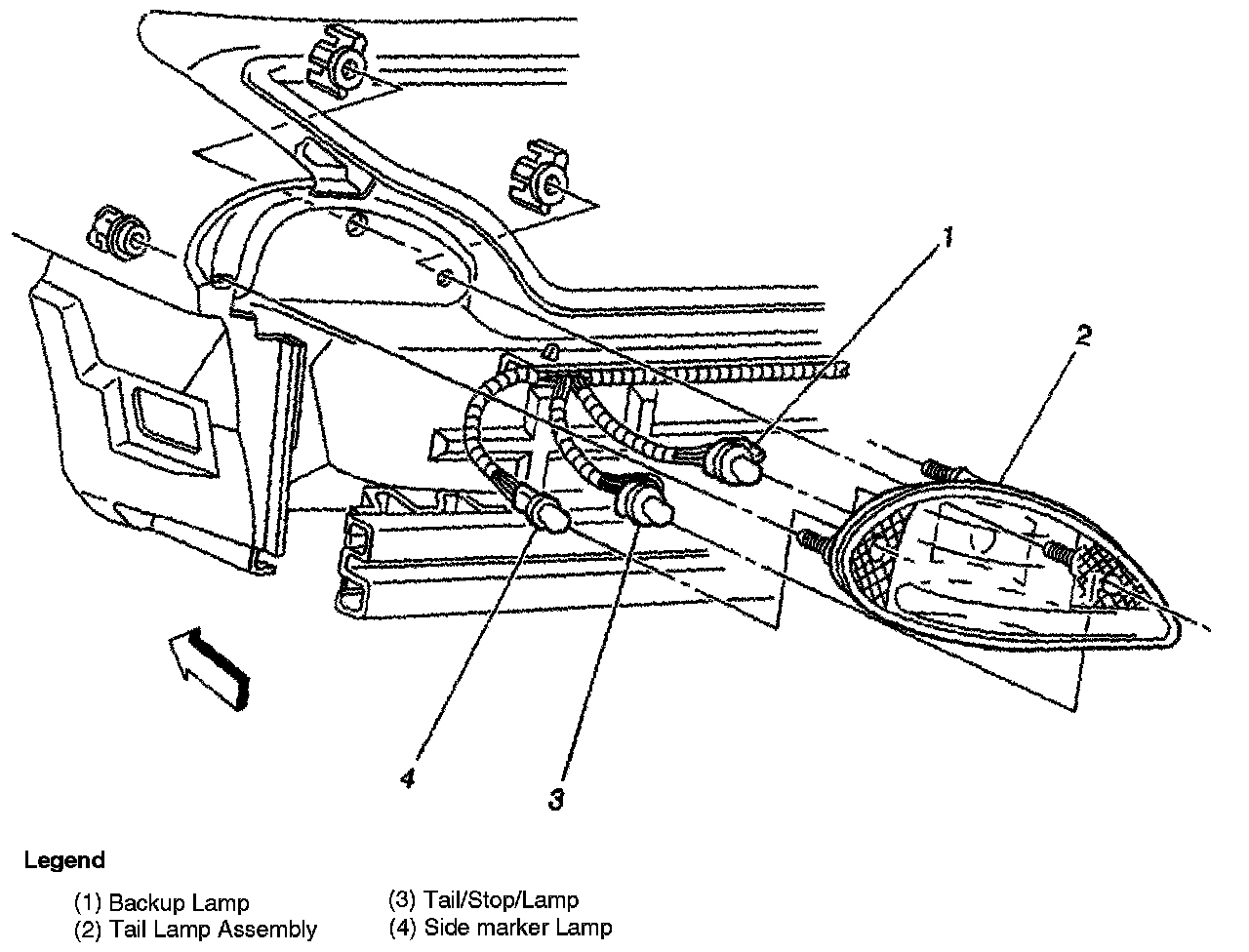 1

2

4

3

Legend

(1) Backup Lamp
(2) Tail Lamp Assembly

(3) Tail/Stop/Lamp
(4) Side marker Lamp