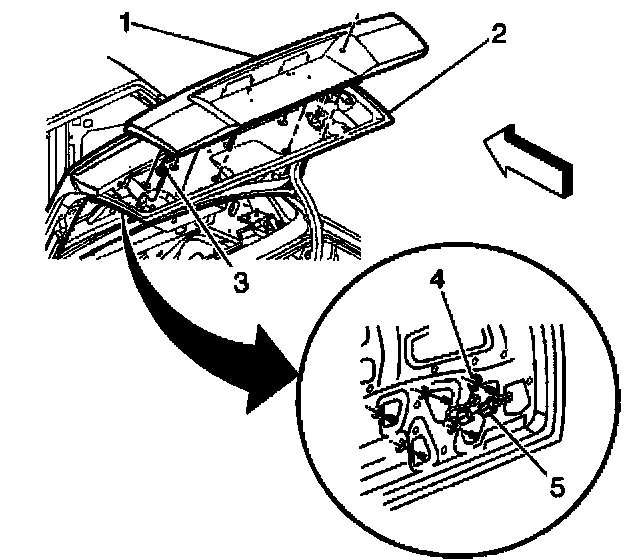 1
2
3
4
5