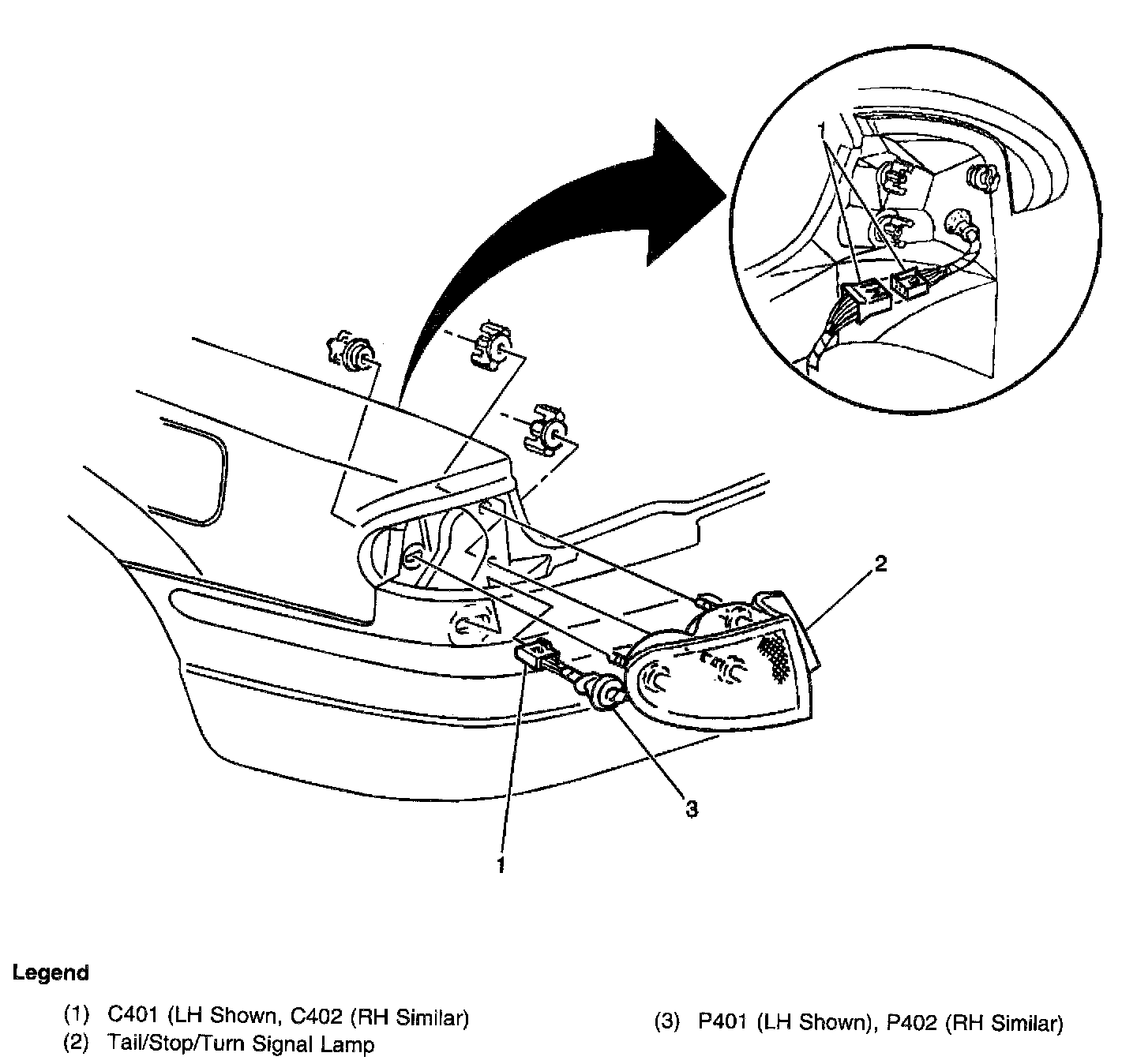 1

2

3

1

Legend

(1) C401 (LH Shown, C402 (RH Similar)
(2) Tail/Stop/Turn Signal Lamp

(3) P401 (LH Shown), P402 (RH Similar)