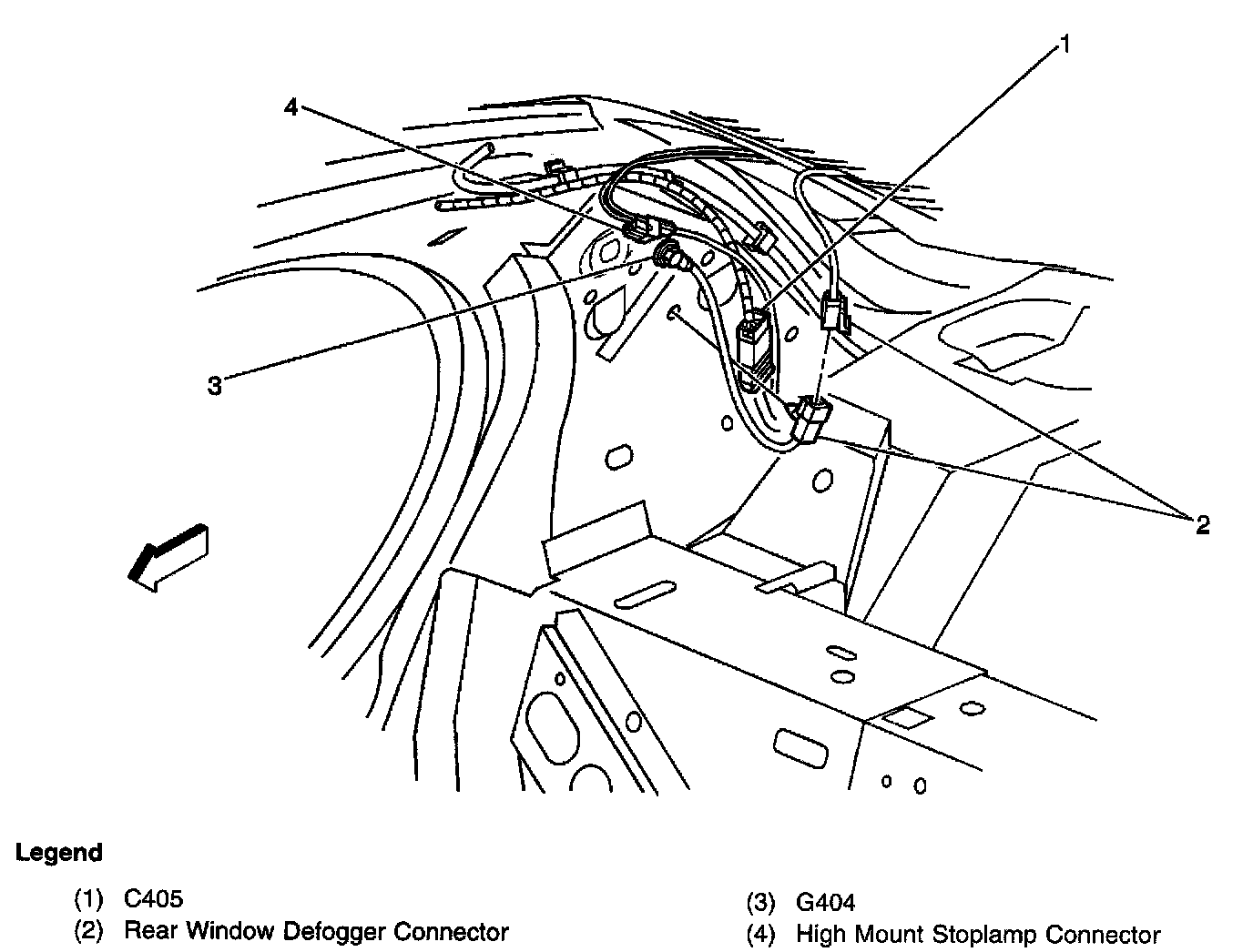 1
4
3
2

Legend

(1) C405
(2) Rear Window Defogger Connector

(3) G404
(4) High Mount Stoplamp Connector