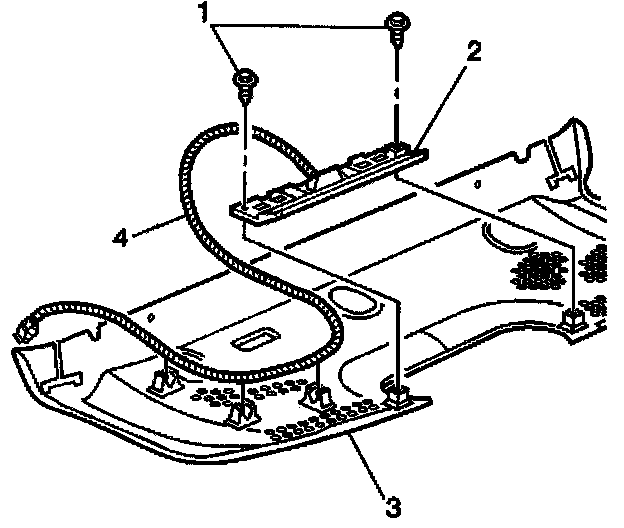 1
2
4
3