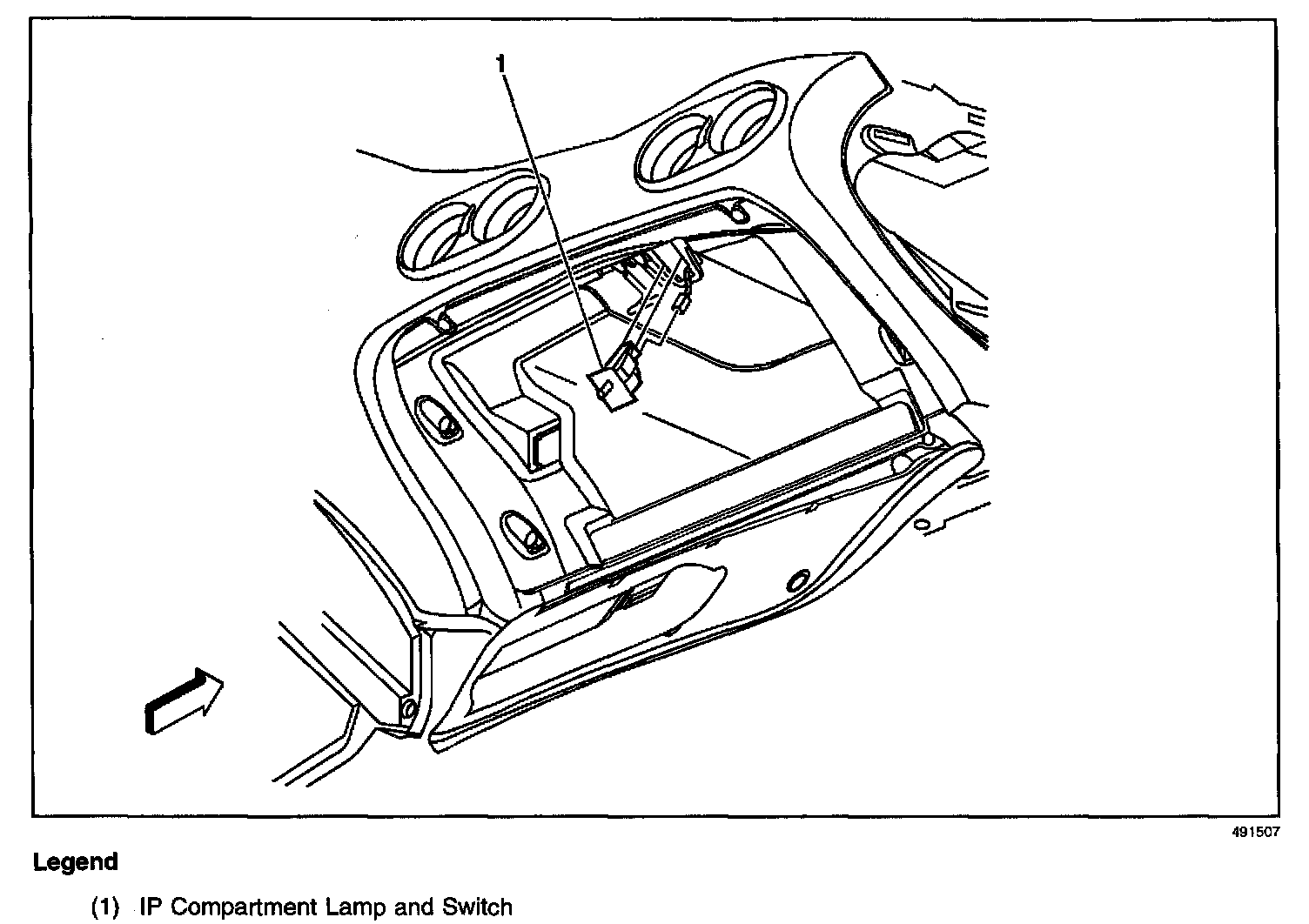 1

491507

Legend

(1) IP Compartment Lamp and Switch