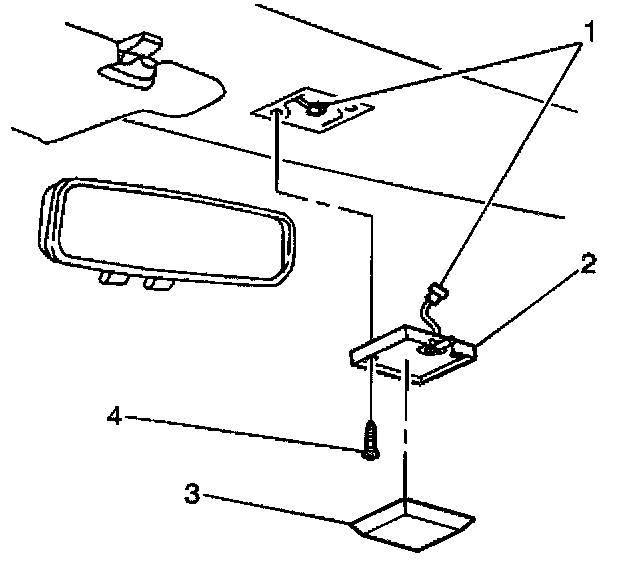 1
2
4
3