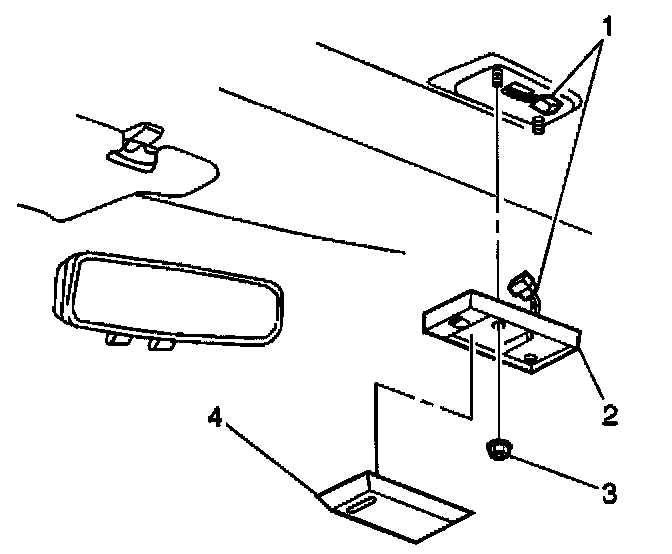 1
2
4
3