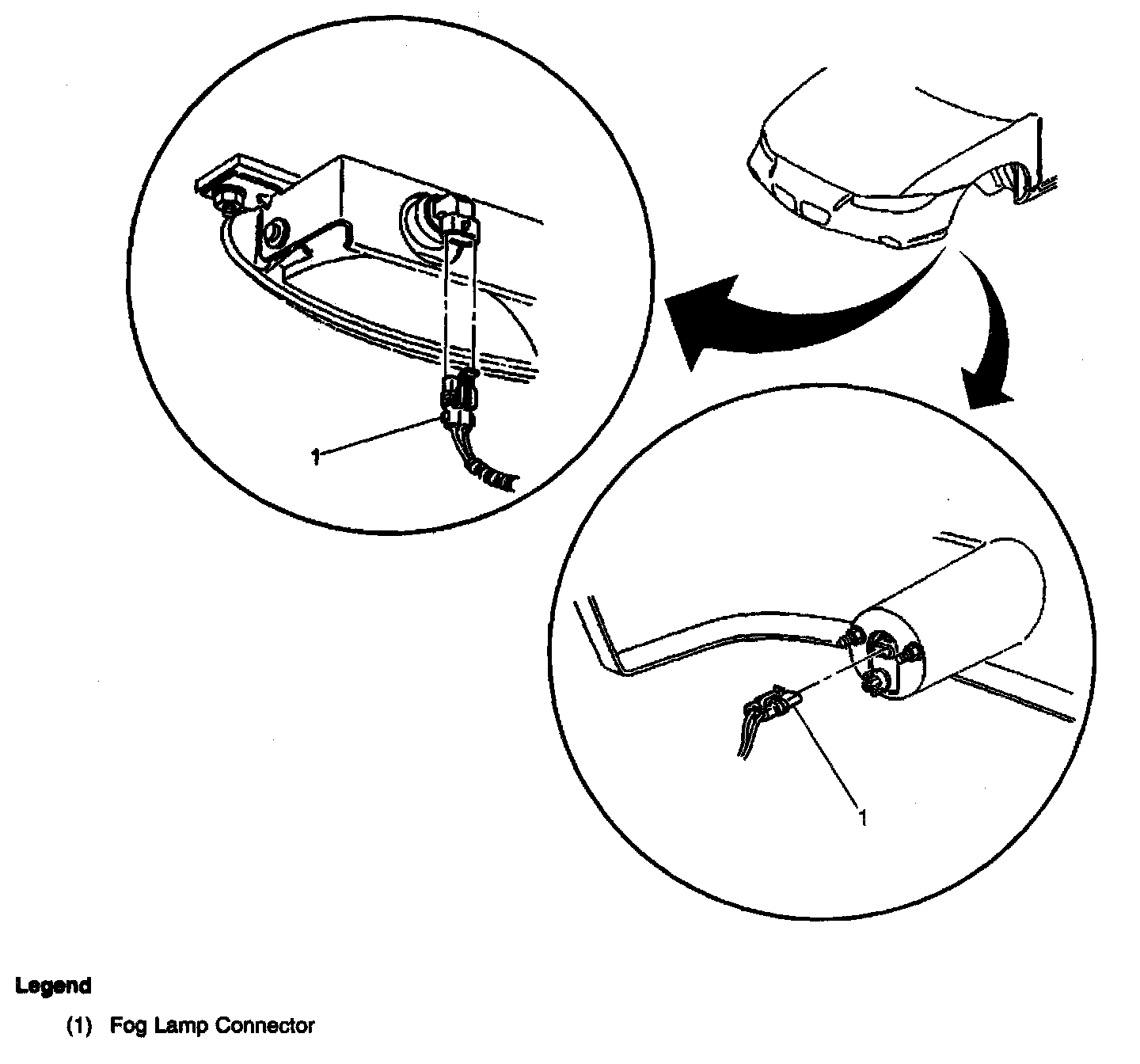 1

1

Legend

(1) Fog Lamp Connector