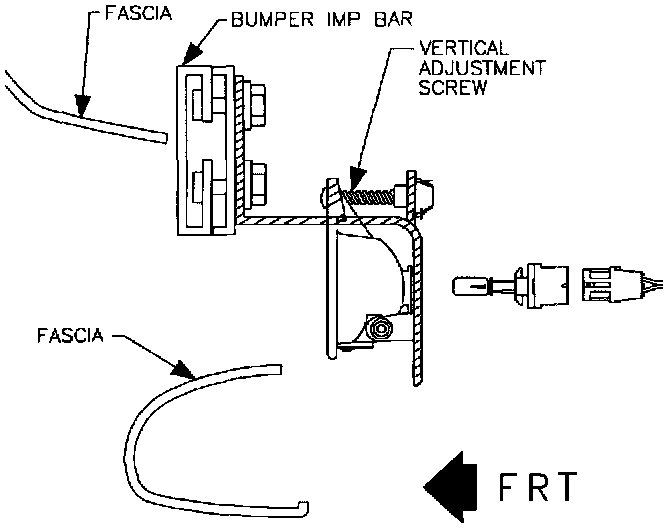 FASCIA

BUMPER IMP BAR

VERTICAL ADJUSTMENT SCREW

FASCIA

FRT