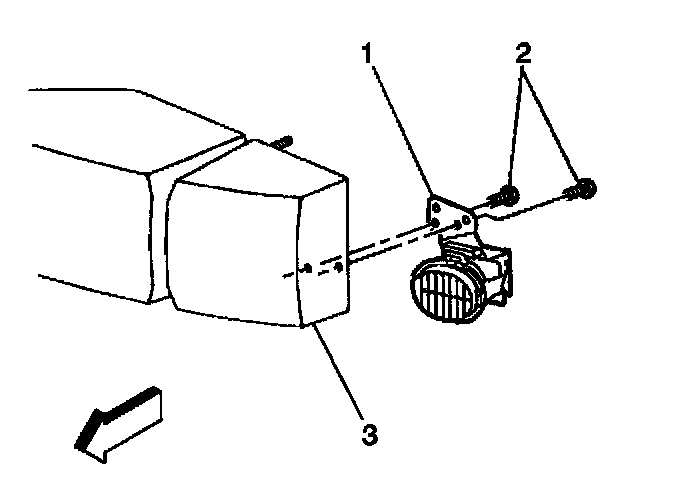 1
2
3