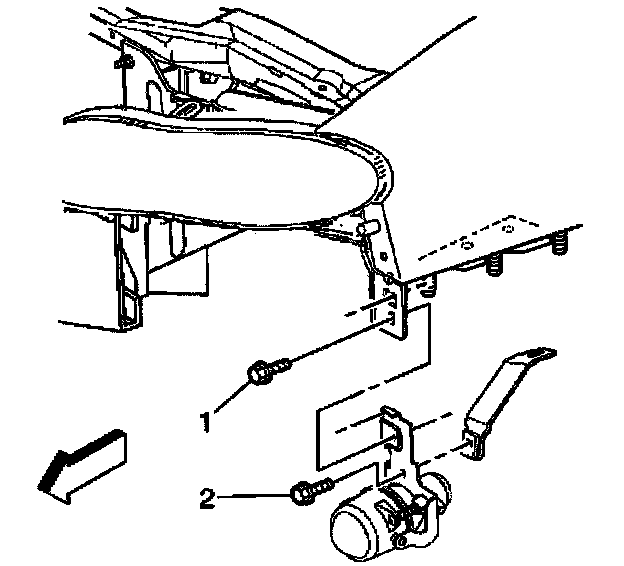 1
2