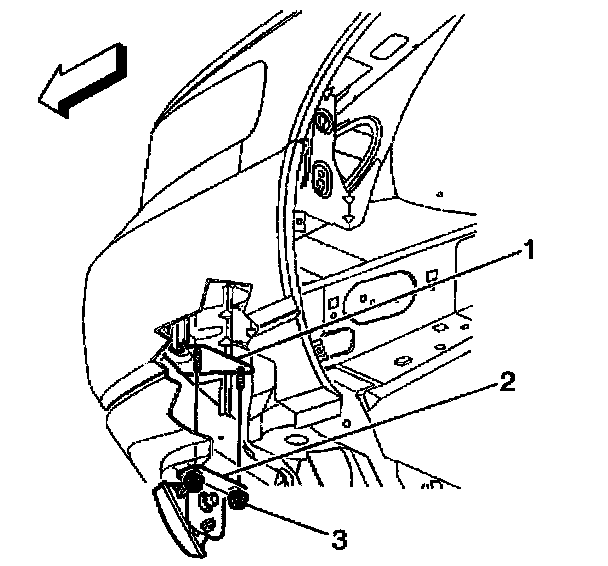 1
2
3