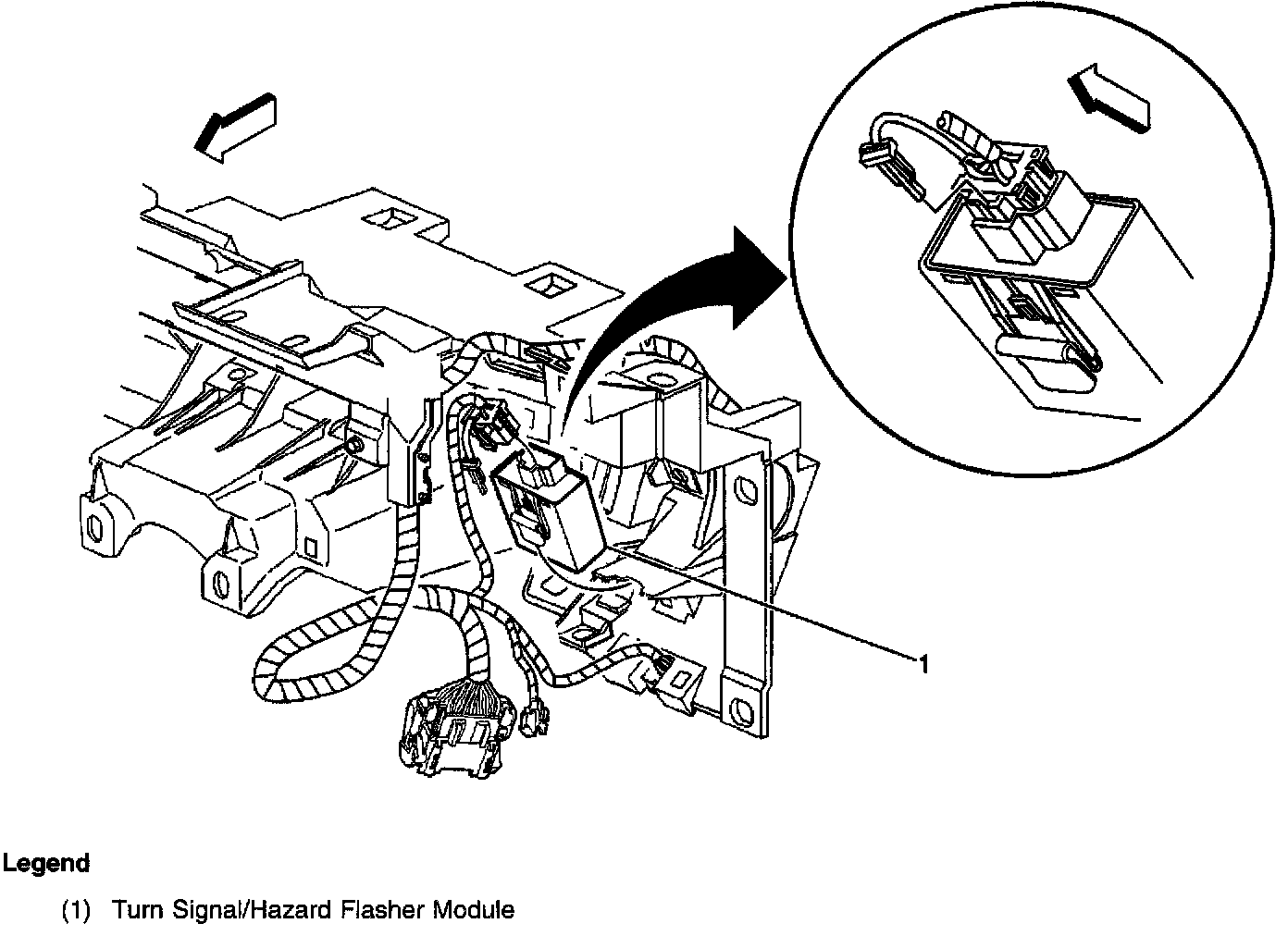 1

Legend

(1) Turn Signal/Hazard Flasher Module