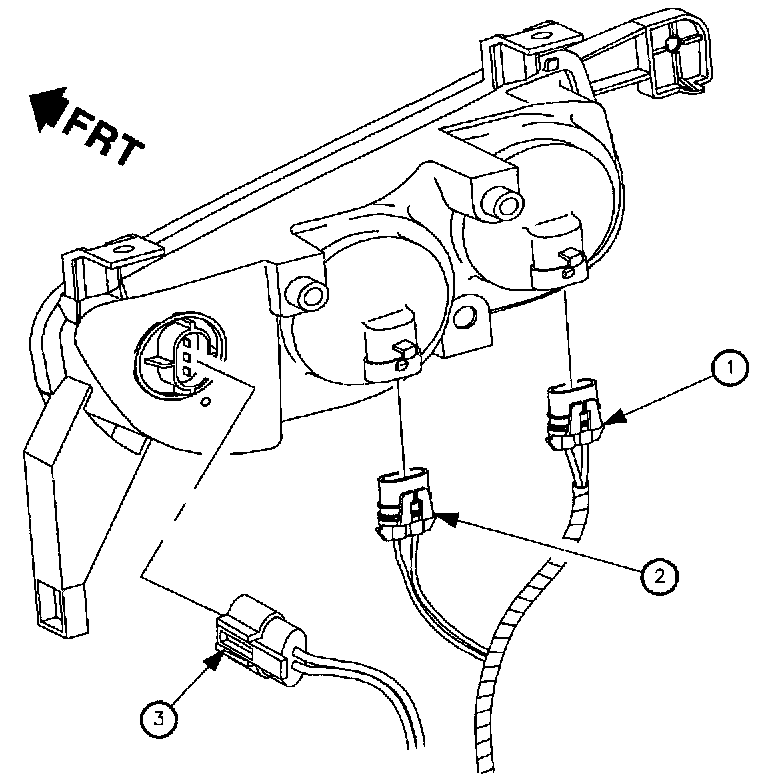 FRT

1

2

3