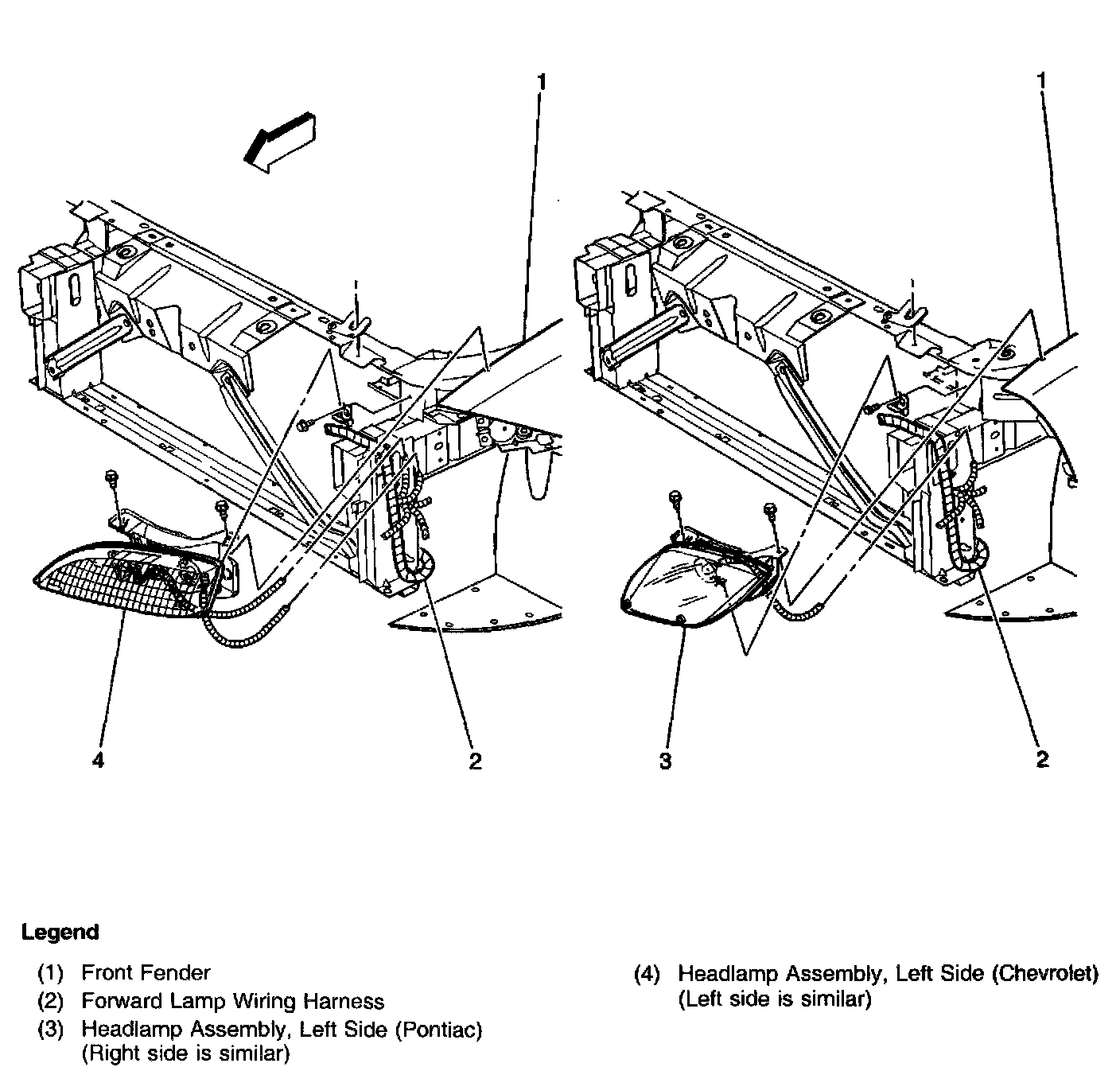 1

1

4

2

3

2

Legend

(1) Front Fender
(2) Forward Lamp Wiring Harness
(3) Headlamp Assembly, Left Side (Pontiac) (Right side is similar)

(4) Headlamp Assembly, Left Side (Chevrolet) (Left side is similar)