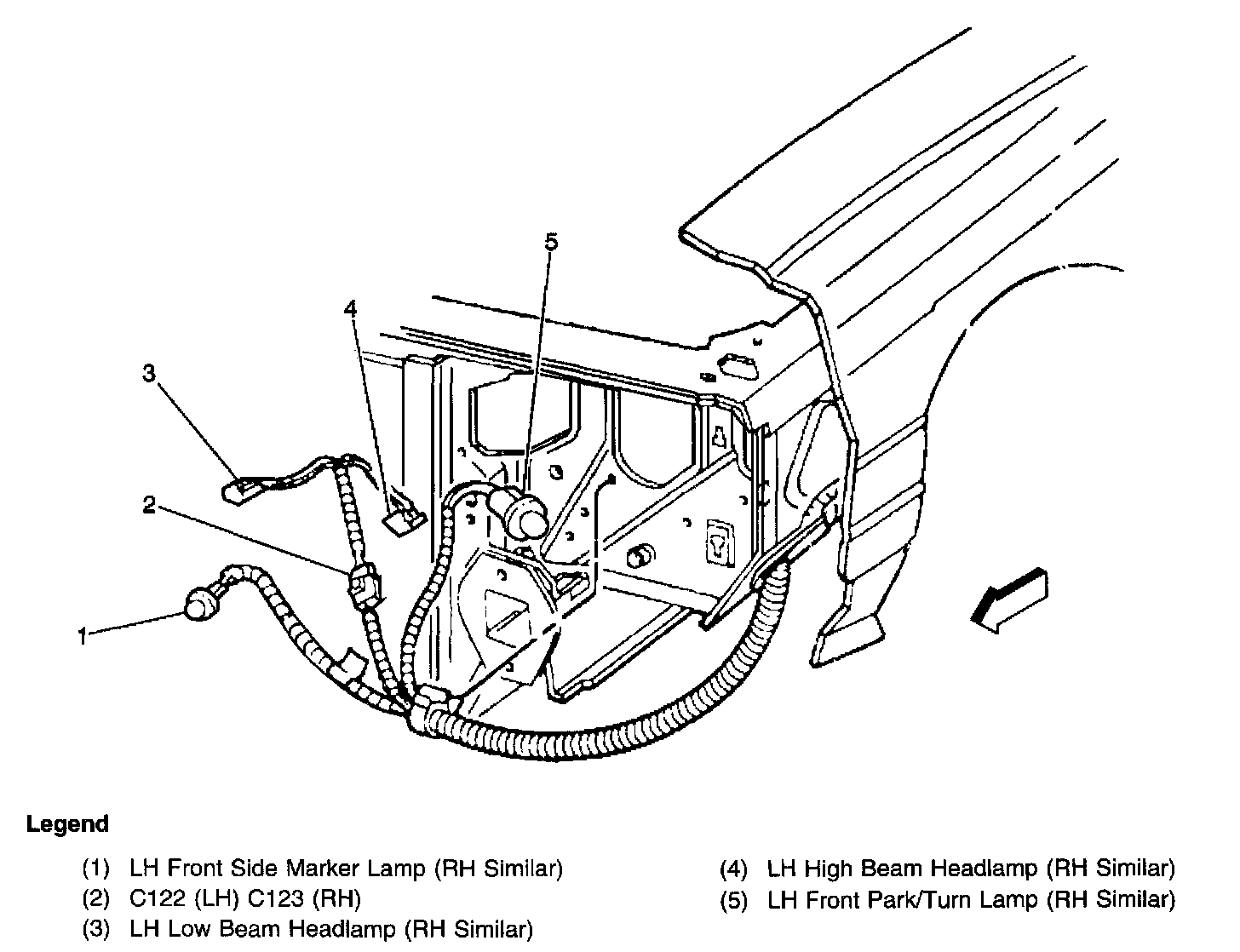 5

4

3

2

1

Legend

(1) LH Front Side Marker Lamp (RH Similar)
(2) C122 (LH) C123 (RH)
(3) LH Low Beam Headlamp (RH Similar)

(4) LH High Beam Headlamp (RH Similar)
(5) LH Front Park/Turn Lamp (RH Similar)