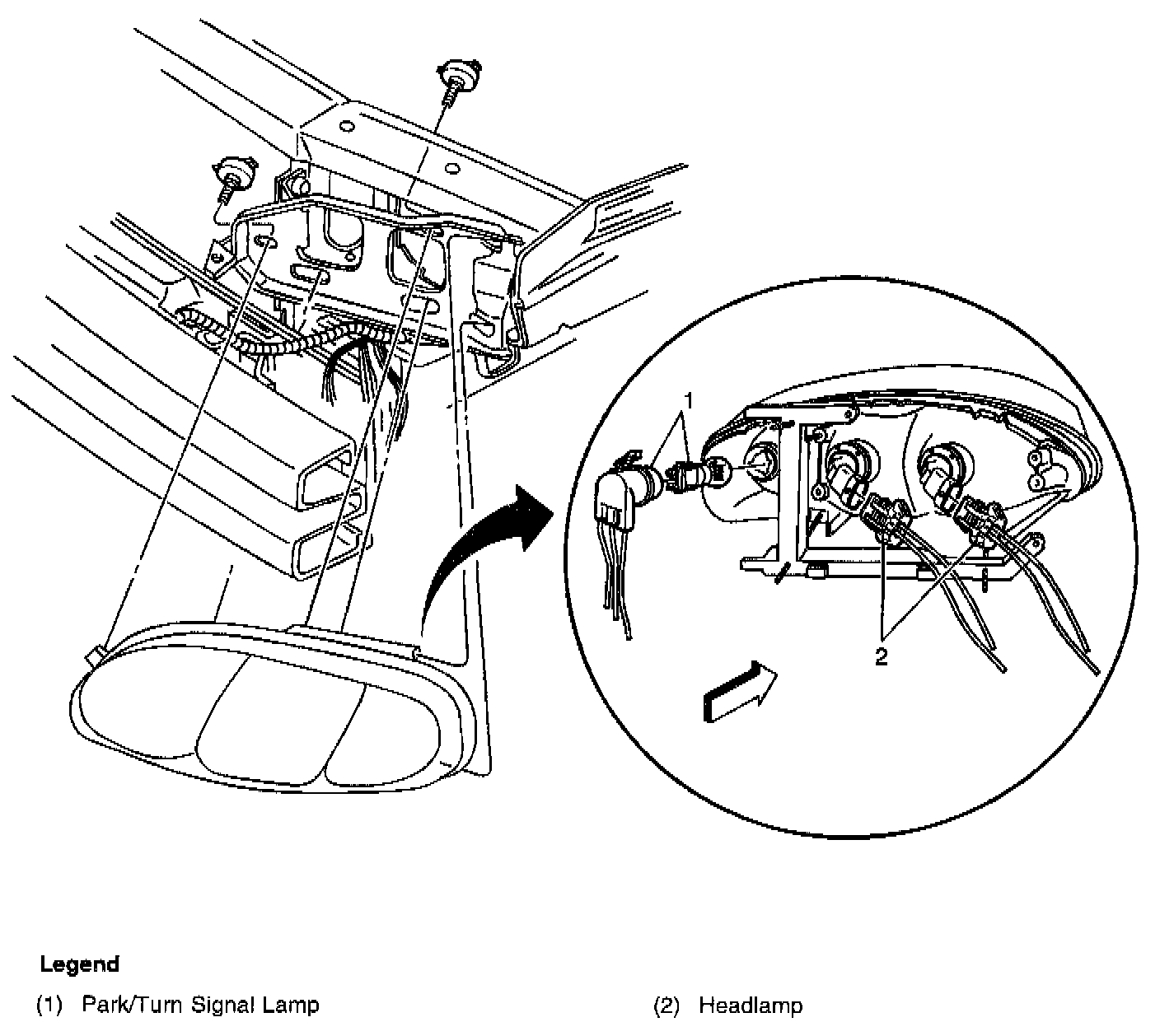 1

2

Legend
(1) Park/Turn Signal Lamp
(2) Headlamp